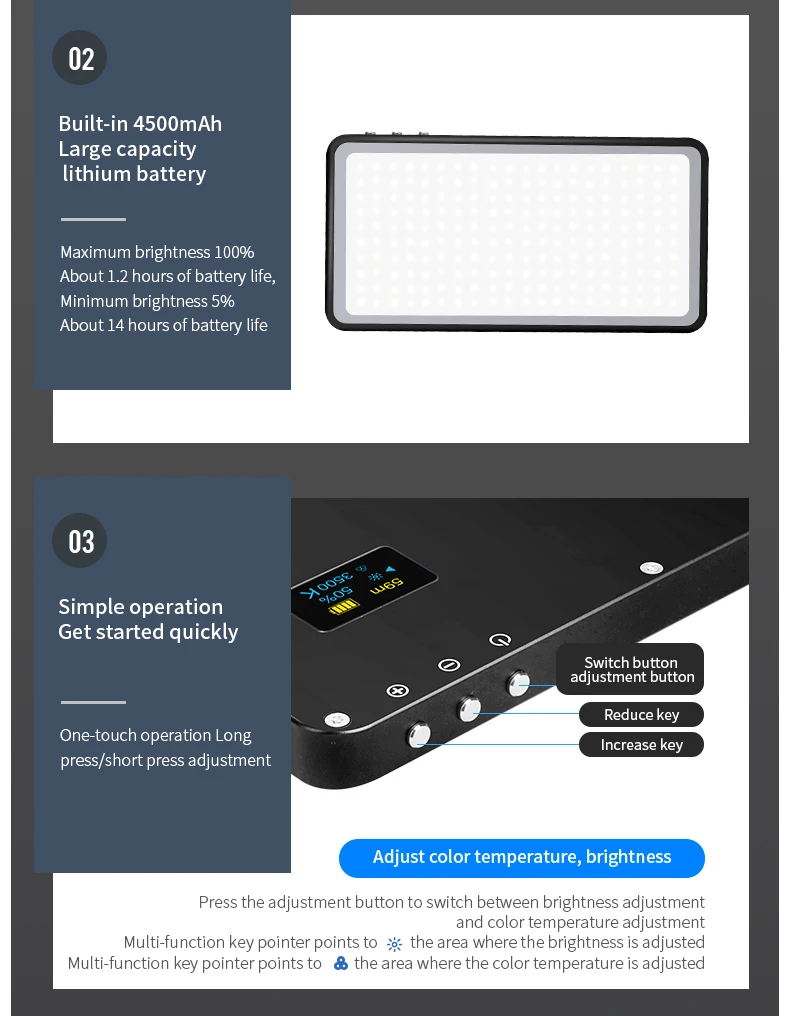 02

Built-in 4500mAh
Large capacity
lithium battery

Maximum brightness 100%
About 1.2 hours of battery life,
Minimum brightness 5%
About 14 hours of battery life

03

Simple operation
Get started quickly

One-touch operation Long press/short press adjustment

3500K
50%
59m

Switch button
adjustment button

Reduce key

Increase key

Adjust color temperature, brightness

Press the adjustment button to switch between brightness adjustment and color temperature adjustment
Multi-function key pointer points to the area where the brightness is adjusted
Multi-function key pointer points to the area where the color temperature is adjusted