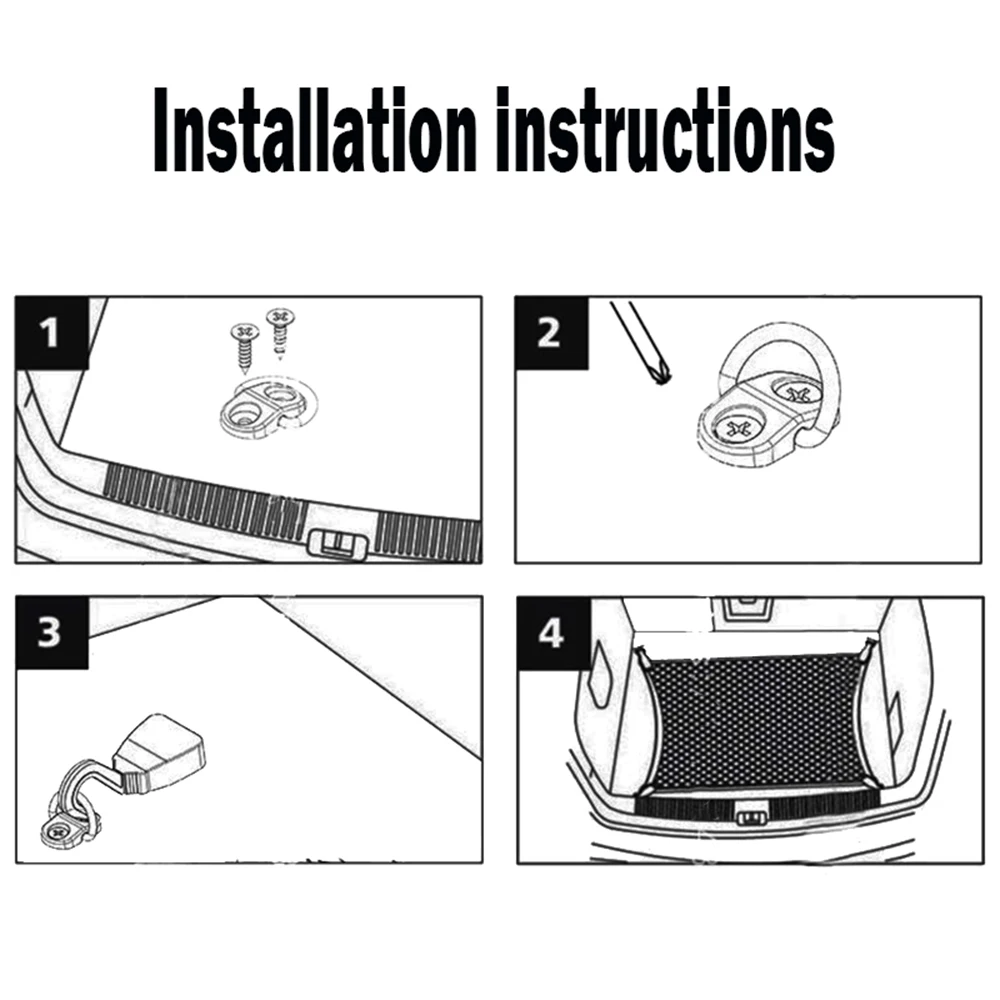 Installation instructions

1

2

3

4