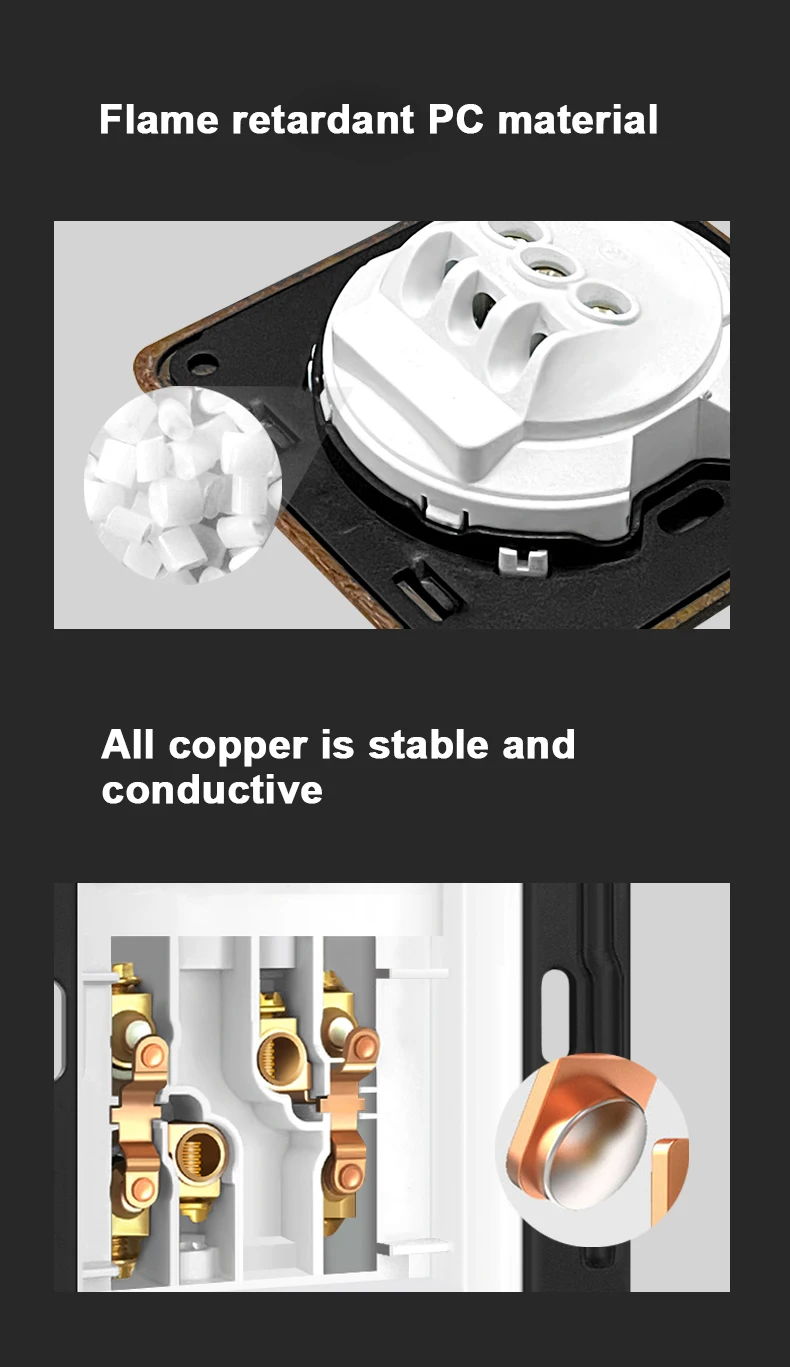 Flame retardant PC material

All copper is stable and conductive