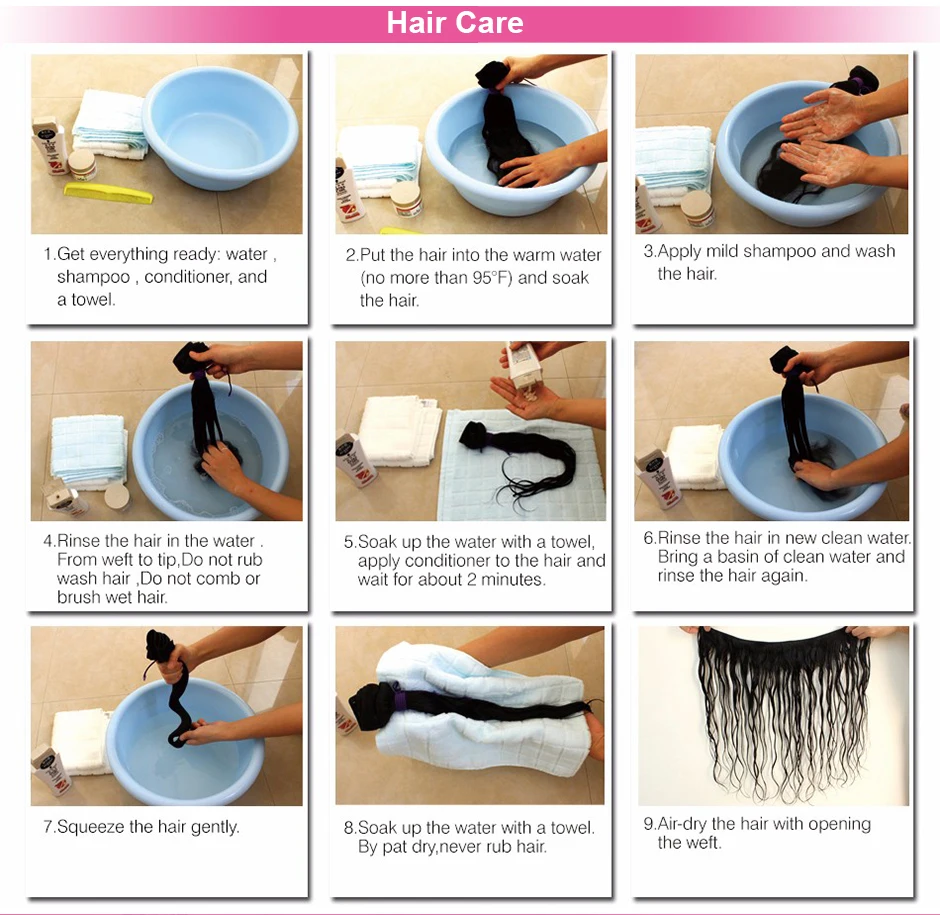 Hair Care

1.Get everything ready: water , shampoo , conditioner, and a towel.

2.Put the hair into the warm water (no more than 95°F) and soak the hair.

3.Apply mild shampoo and wash the hair.

4.Rinse the hair in the water . From weft to tip,Do not rub wash hair ,Do not comb or brush wet hair.

5.Soak up the water with a towel, apply conditioner to the hair and wait for about 2 minutes.

6.Rinse the hair in new clean water. Bring a basin of clean water and rinse the hair again.

7.Squeeze the hair gently.

8.Soak up the water with a towel. By pat dry,never rub hair.

9.Air-dry the hair with opening the weft.