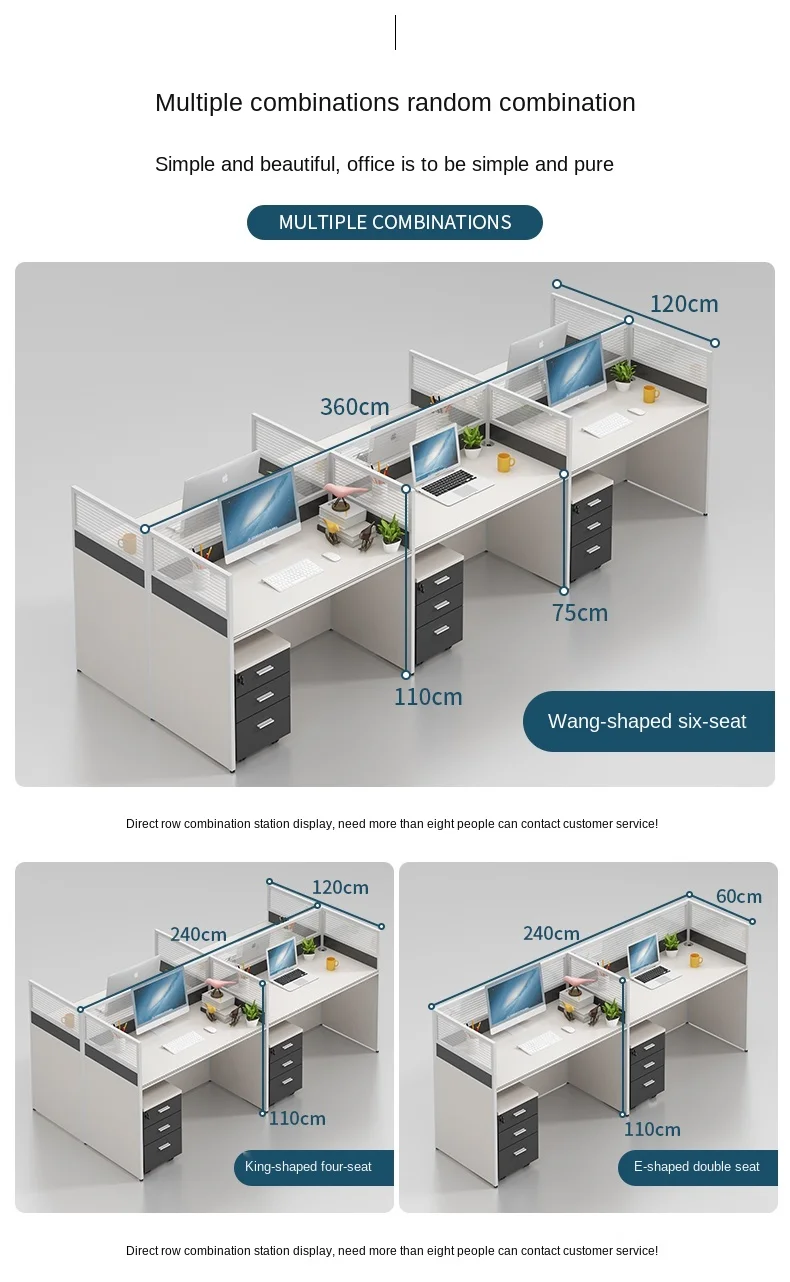 Multiple combinations random combination

Simple and beautiful, office is to be simple and pure

MULTIPLE COMBINATIONS

120cm

360cm

75cm

110cm

Wang-shaped six-seat

Direct row combination station display, need more than eight people can contact customer service!

120cm

240cm

110cm

King-shaped four-seat

60cm

240cm

110cm

E-shaped double seat

Direct row combination station display, need more than eight people can contact customer service!