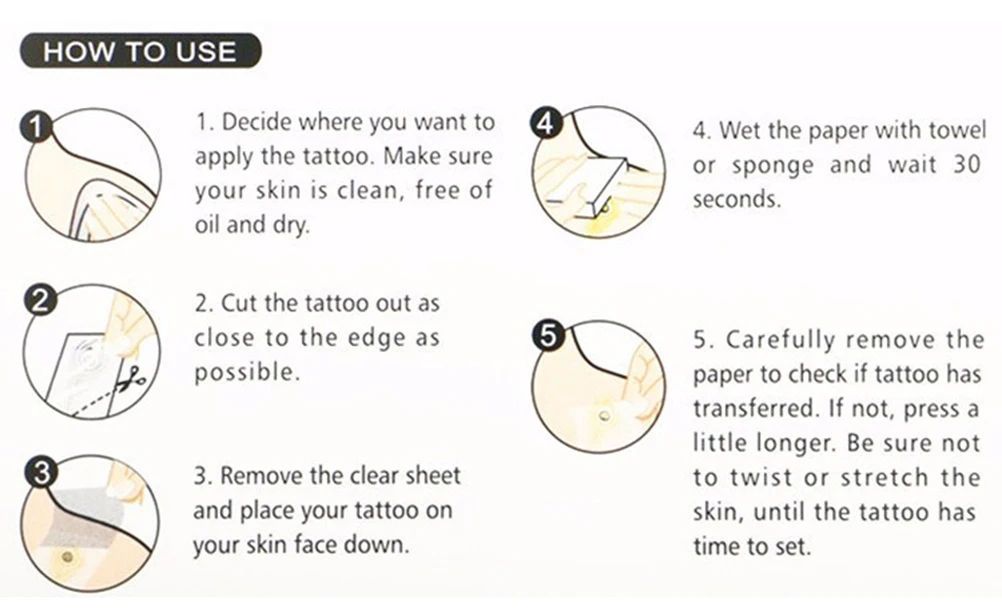 HOW TO USE

1

1. Decide where you want to apply the tattoo. Make sure your skin is clean, free of oil and dry.

2

2. Cut the tattoo out as close to the edge as possible.

3

3. Remove the clear sheet and place your tattoo on your skin face down.

4

4. Wet the paper with towel or sponge and wait 30 seconds.

5

5. Carefully remove the paper to check if tattoo has transferred. If not, press a little longer. Be sure not to twist or stretch the skin, until the tattoo has time to set.