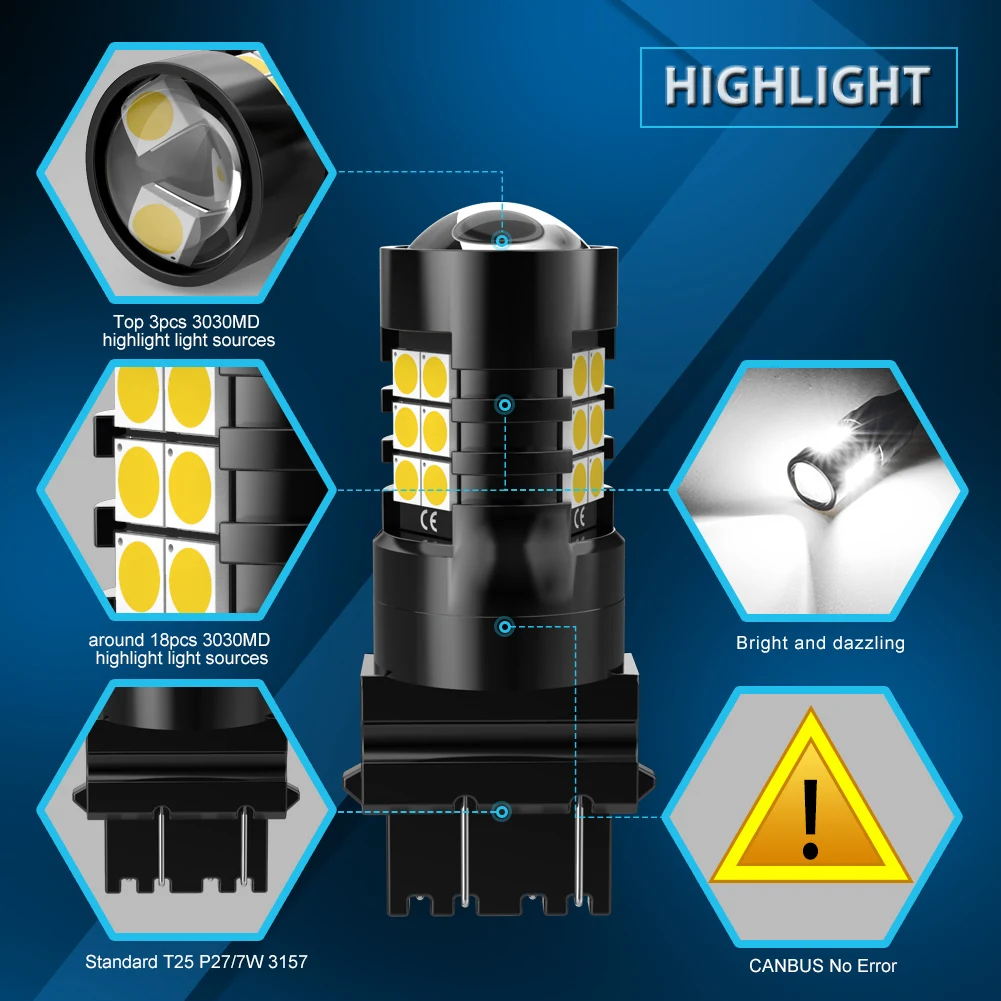 HIGHLIGHT

Top 3pcs 3030MD highlight light sources

around 18pcs 3030MD highlight light sources

Standard T25 P27/7W 3157

CE

CE

Bright and dazzling

!

CANBUS No Error