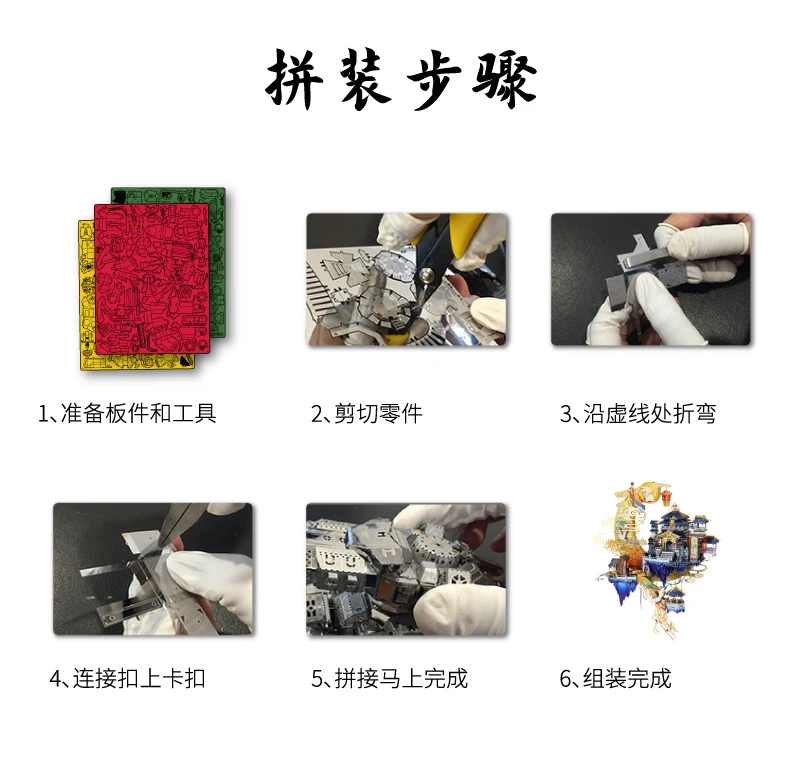 拼装步骤

1、准备板件和工具

2、剪切零件

3、沿虚线处折弯

4、连接扣上卡扣

5、拼接马上完成

6、组装完成