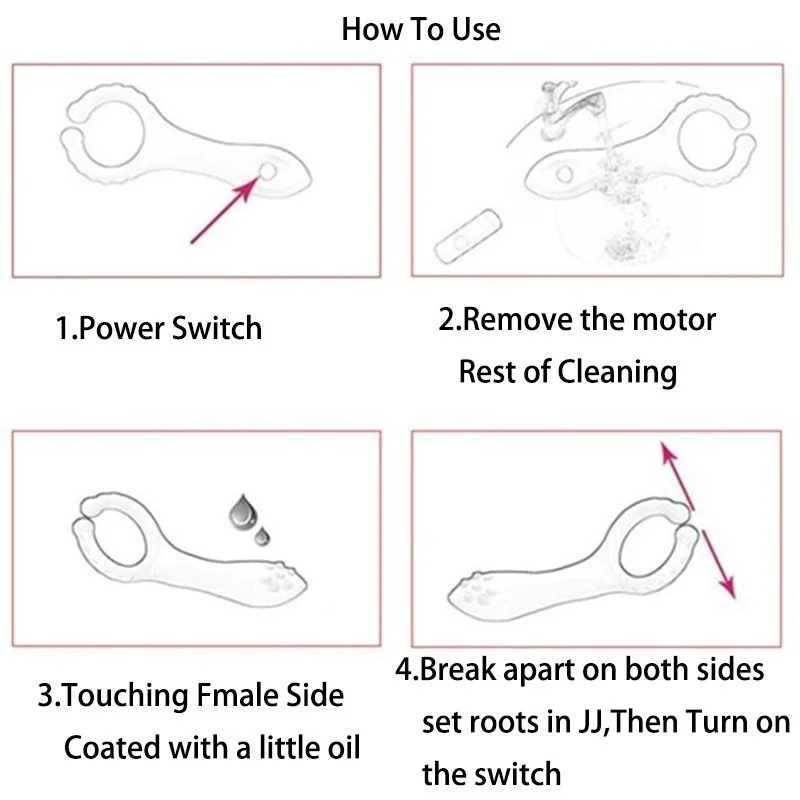 How To Use

1.Power Switch

2.Remove the motor
Rest of Cleaning

3.Touching Fmale Side
Coated with a little oil

4.Break apart on both sides
set roots in JJ,Then Turn on
the switch