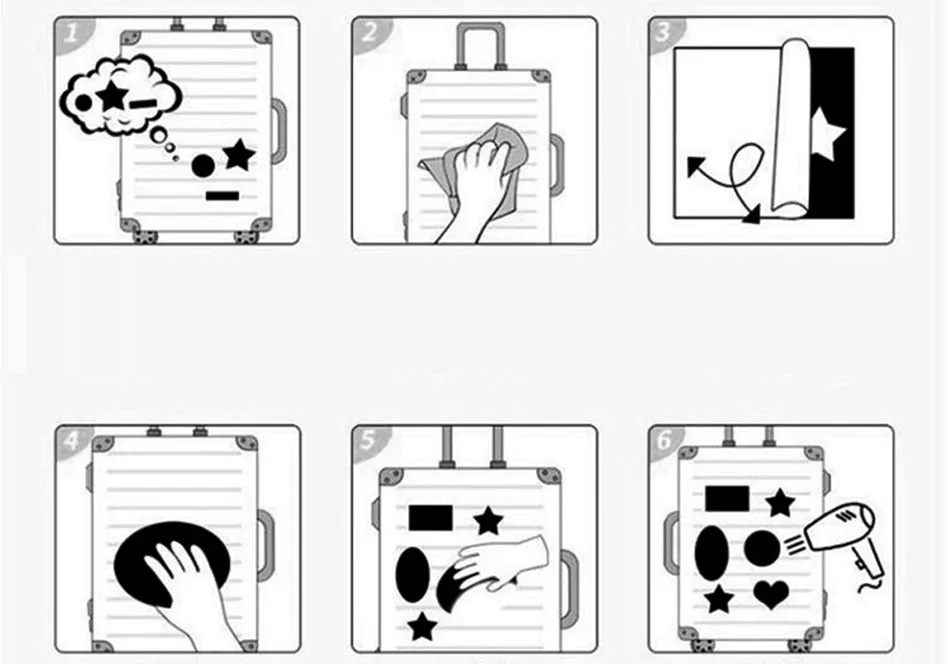 1

2

3

4

5

6