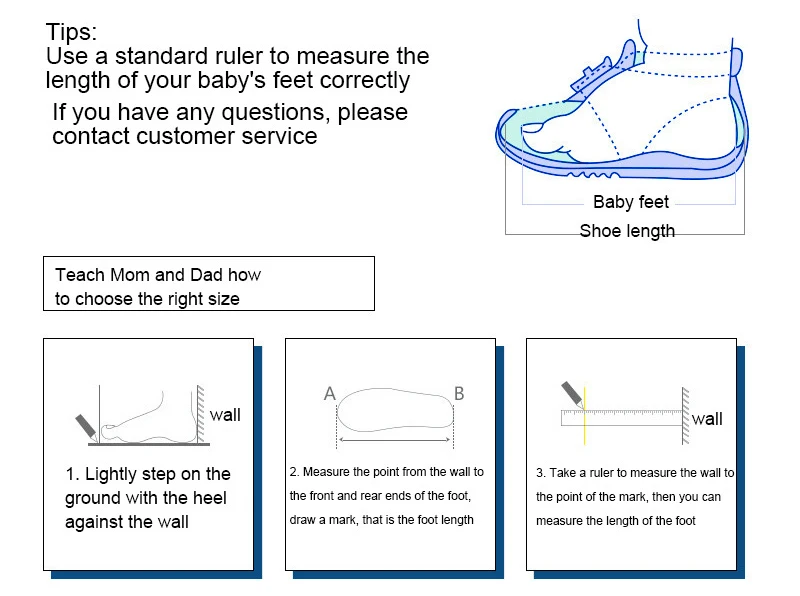 Tips:
Use a standard ruler to measure the length of your baby's feet correctly

If you have any questions, please contact customer service

Baby feet

Shoe length

Teach Mom and Dad how to choose the right size

wall

1. Lightly step on the ground with the heel against the wall

A

B

2. Measure the point from the wall to the front and rear ends of the foot, draw a mark, that is the foot length

wall

3. Take a ruler to measure the wall to the point of the mark, then you can measure the length of the foot