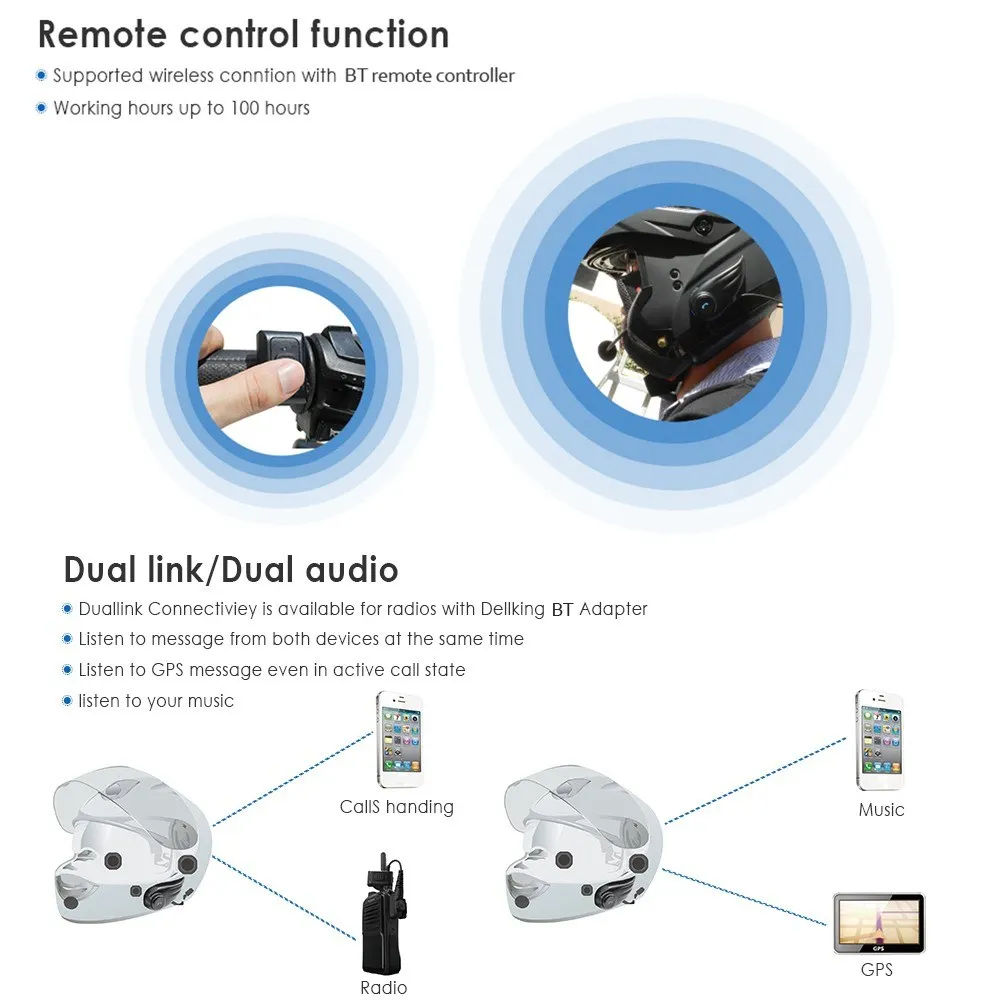 Remote control function

Supported wireless conntion with BT remote controller

Working hours up to 100 hours

Dual link/Dual audio

Duallink Connectiviey is available for radios with Dellking BT Adapter

Listen to message from both devices at the same time

Listen to GPS message even in active call state

listen to your music

CallS handing

Radio

Music

GPS

GPS