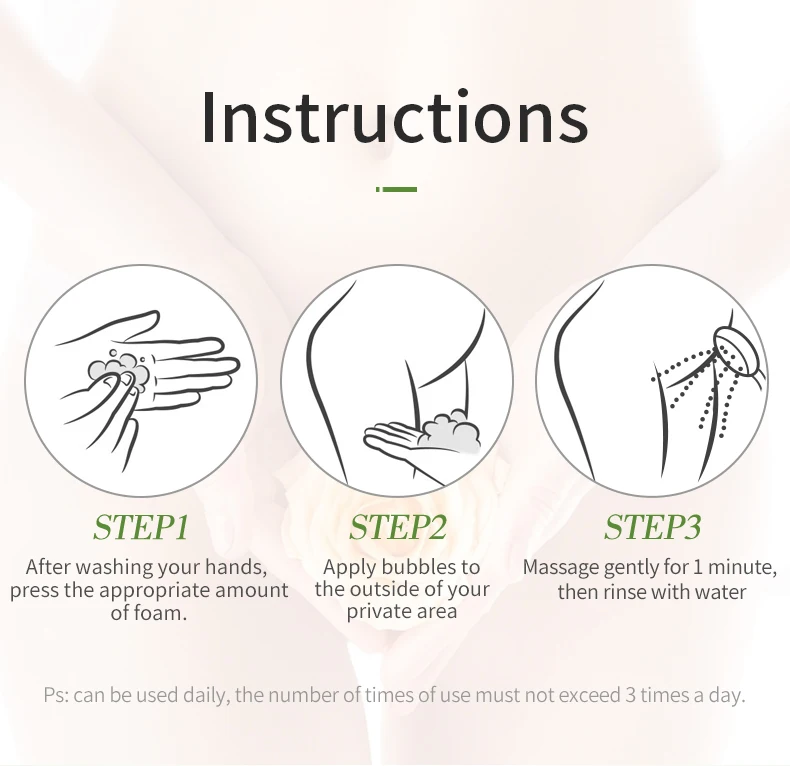 Instructions

STEP1
After washing your hands, press the appropriate amount of foam.

STEP2
Apply bubbles to the outside of your private area

STEP3
Massage gently for 1 minute, then rinse with water

Ps: can be used daily, the number of times of use must not exceed 3 times a day.