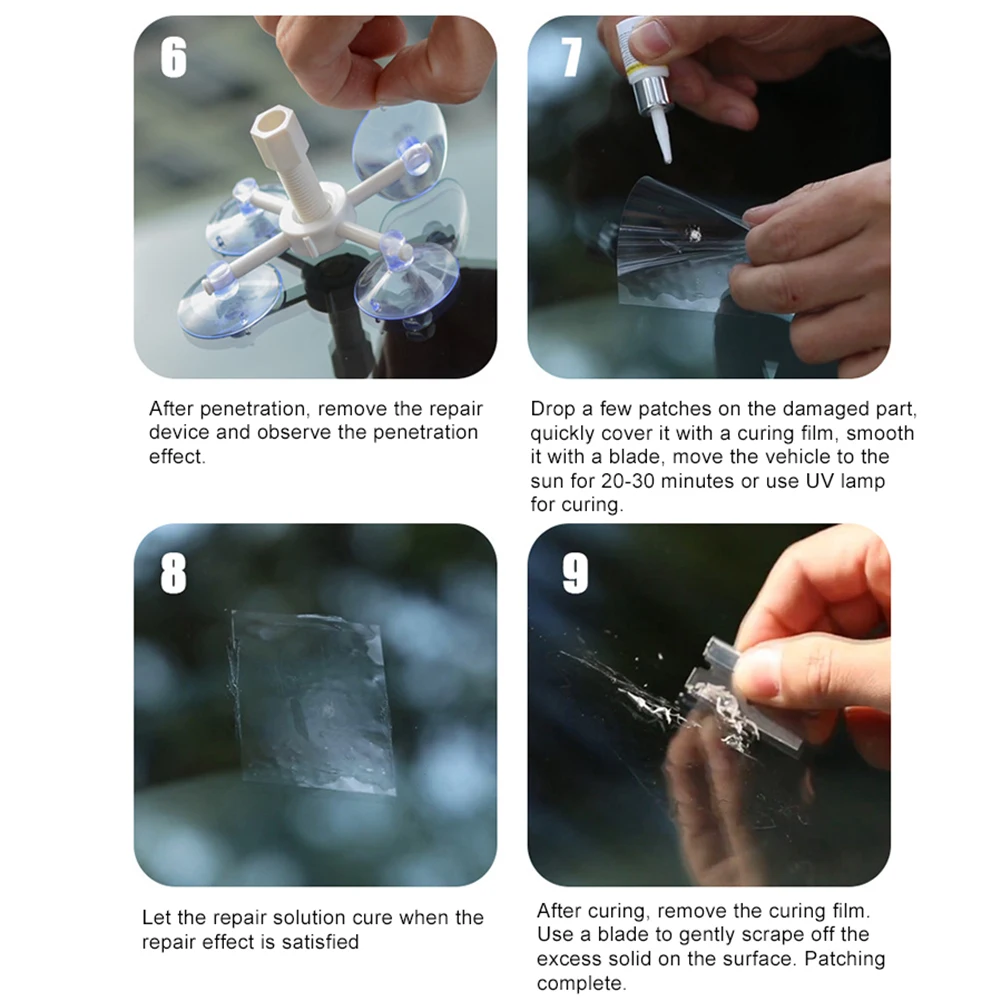 6

After penetration, remove the repair device and observe the penetration effect.

7

Drop a few patches on the damaged part, quickly cover it with a curing film, smooth it with a blade, move the vehicle to the sun for 20-30 minutes or use UV lamp for curing.

8

Let the repair solution cure when the repair effect is satisfied

9

After curing, remove the curing film. Use a blade to gently scrape off the excess solid on the surface. Patching complete.