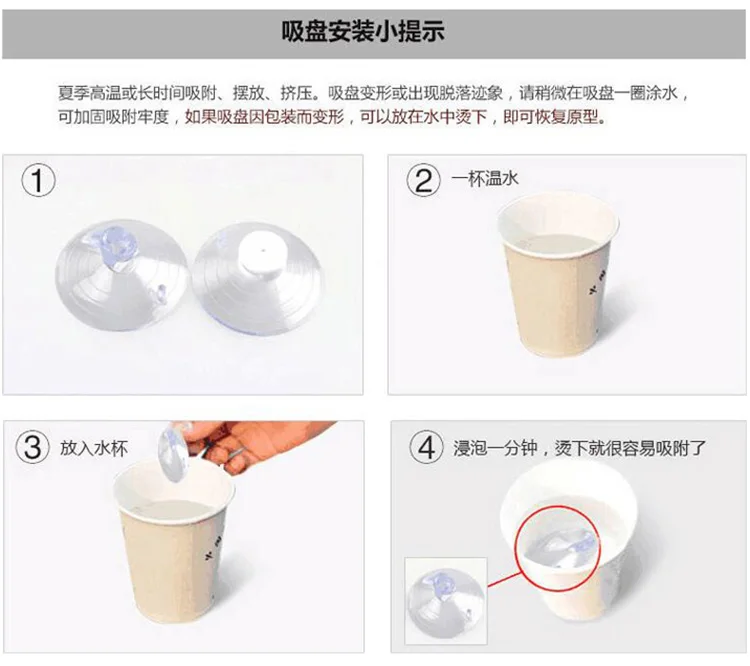 吸盘安装小提示

夏季高温或长时间吸附、摆放、挤压。吸盘变形或出现脱落迹象，请稍微在吸盘一圈涂水，可加固吸附牢度，如果吸盘因包装而变形，可以放在水中烫下，即可恢复原型。

①

② 一杯温水

③ 放入水杯

④ 浸泡一分钟，烫下就很容易吸附了