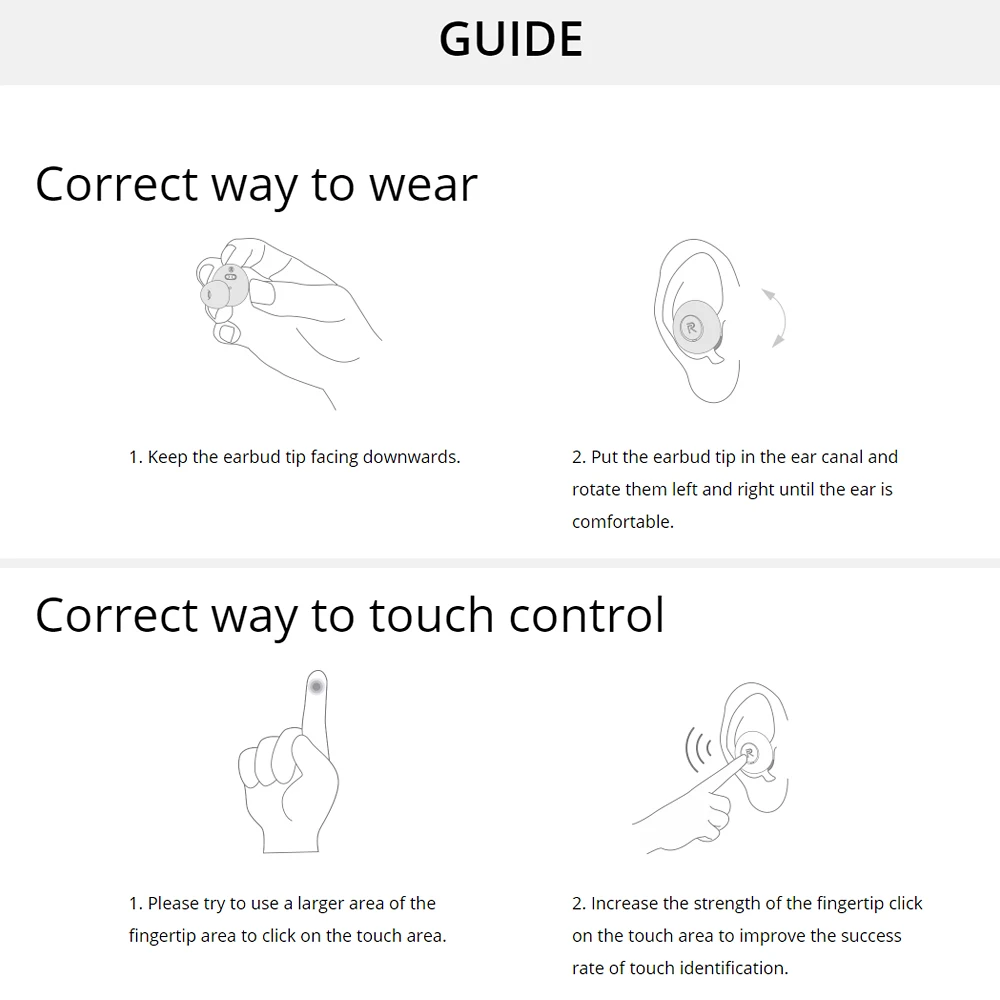 GUIDE

Correct way to wear

1. Keep the earbud tip facing downwards.

2. Put the earbud tip in the ear canal and rotate them left and right until the ear is comfortable.

Correct way to touch control

1. Please try to use a larger area of the fingertip area to click on the touch area.

2. Increase the strength of the fingertip click on the touch area to improve the success rate of touch identification.