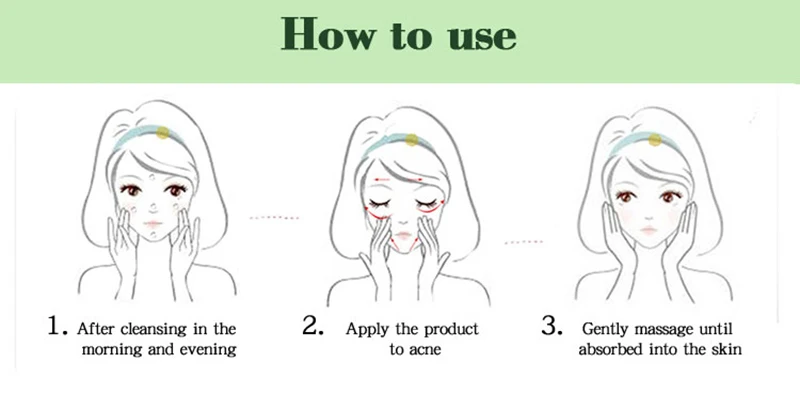 How to use

1. After cleansing in the morning and evening

2. Apply the product to acne

3. Gently massage until absorbed into the skin