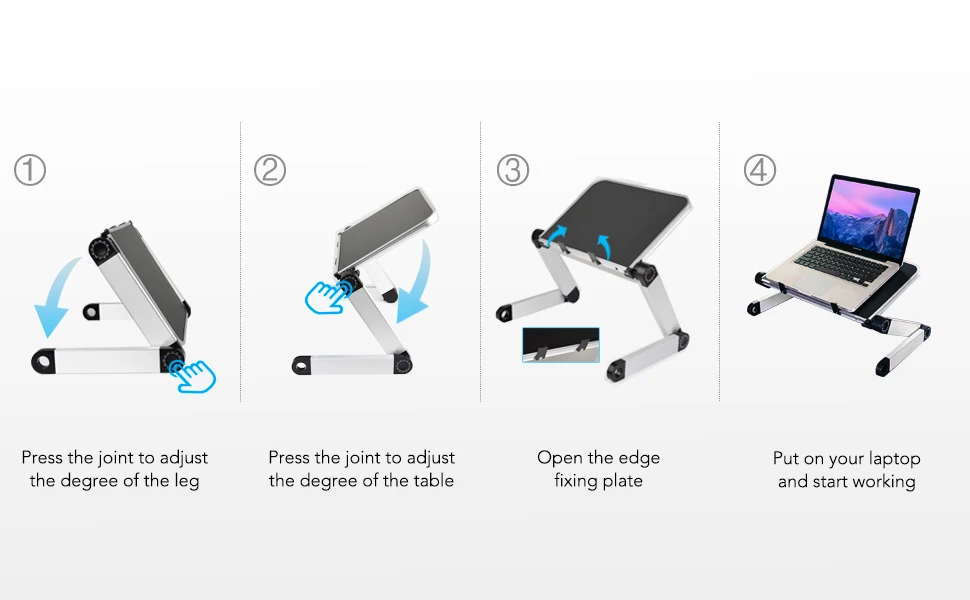 ①

Press the joint to adjust the degree of the leg

②

Press the joint to adjust the degree of the table

③

Open the edge fixing plate

④

Put on your laptop and start working