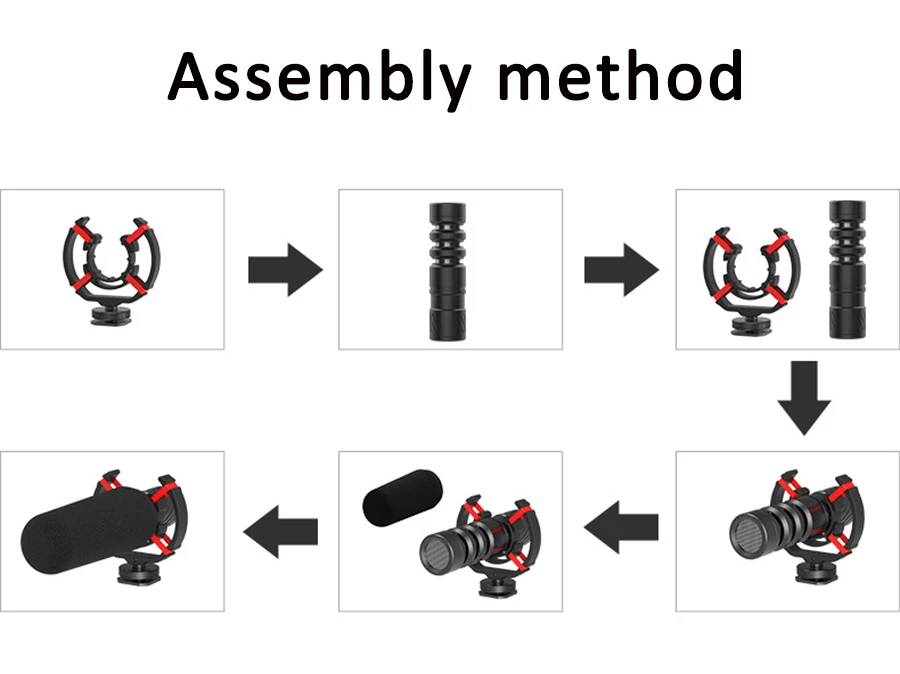 Assembly method