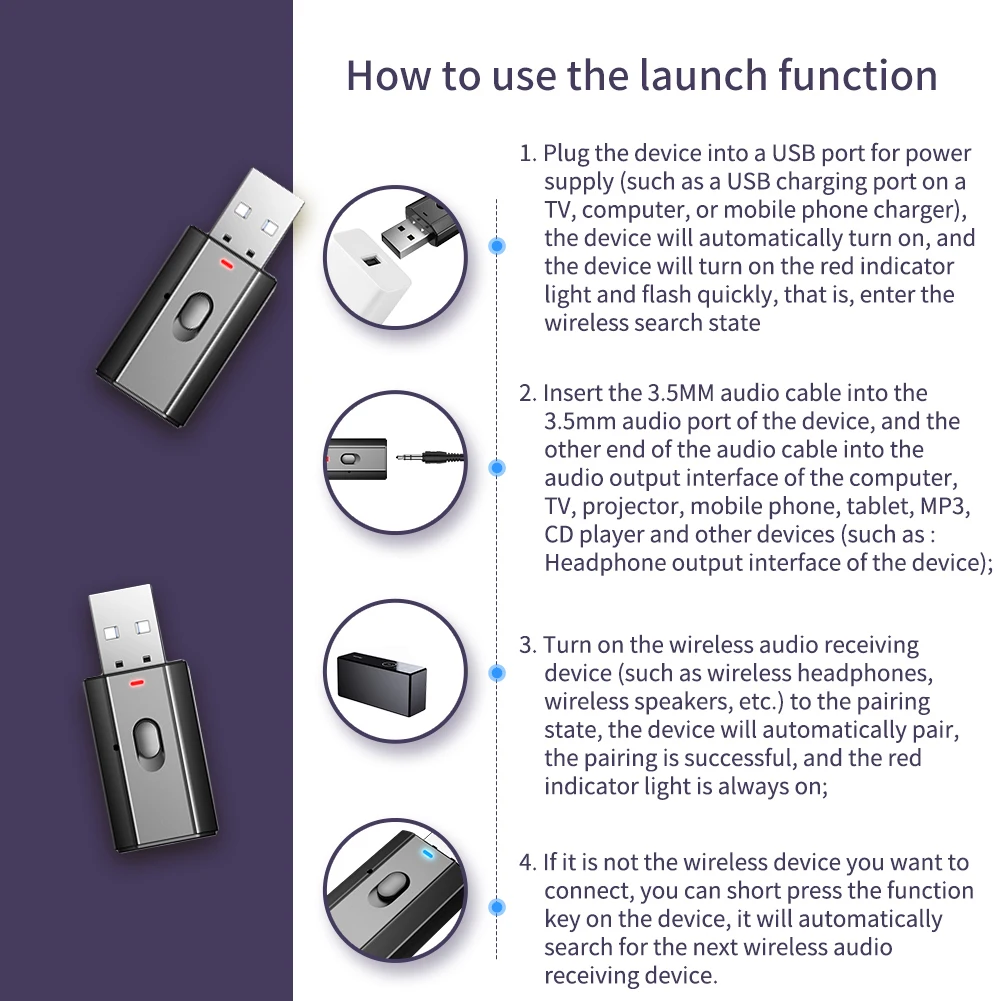 How to use the launch function

1. Plug the device into a USB port for power supply (such as a USB charging port on a TV, computer, or mobile phone charger), the device will automatically turn on, and the device will turn on the red indicator light and flash quickly, that is, enter the wireless search state

2. Insert the 3.5MM audio cable into the 3.5mm audio port of the device, and the other end of the audio cable into the audio output interface of the computer, TV, projector, mobile phone, tablet, MP3, CD player and other devices (such as : Headphone output interface of the device);

3. Turn on the wireless audio receiving device (such as wireless headphones, wireless speakers, etc.) to the pairing state, the device will automatically pair, the pairing is successful, and the red indicator light is always on;

4. If it is not the wireless device you want to connect, you can short press the function key on the device, it will automatically search for the next wireless audio receiving device.