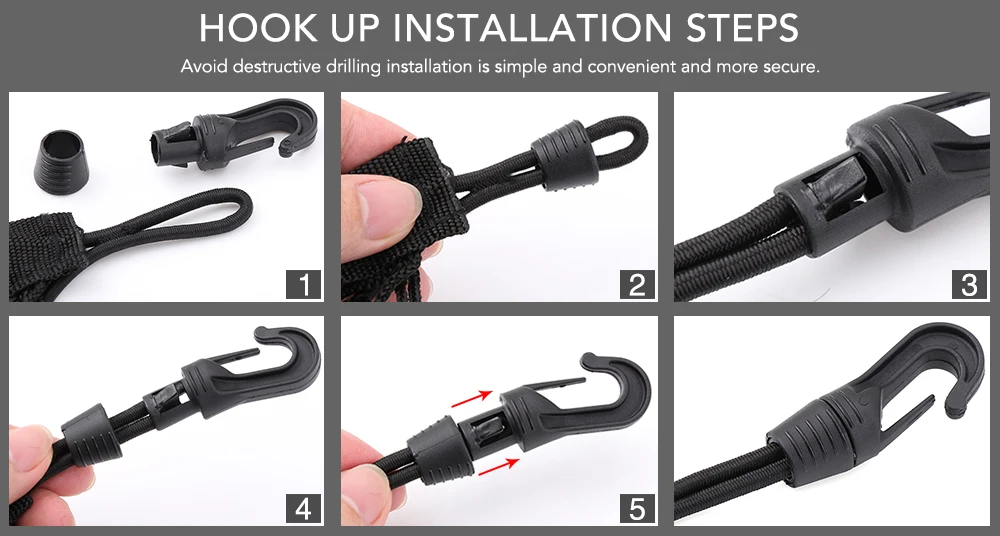 HOOK UP INSTALLATION STEPS

Avoid destructive drilling installation is simple and convenient and more secure.

1

2

3

4

5