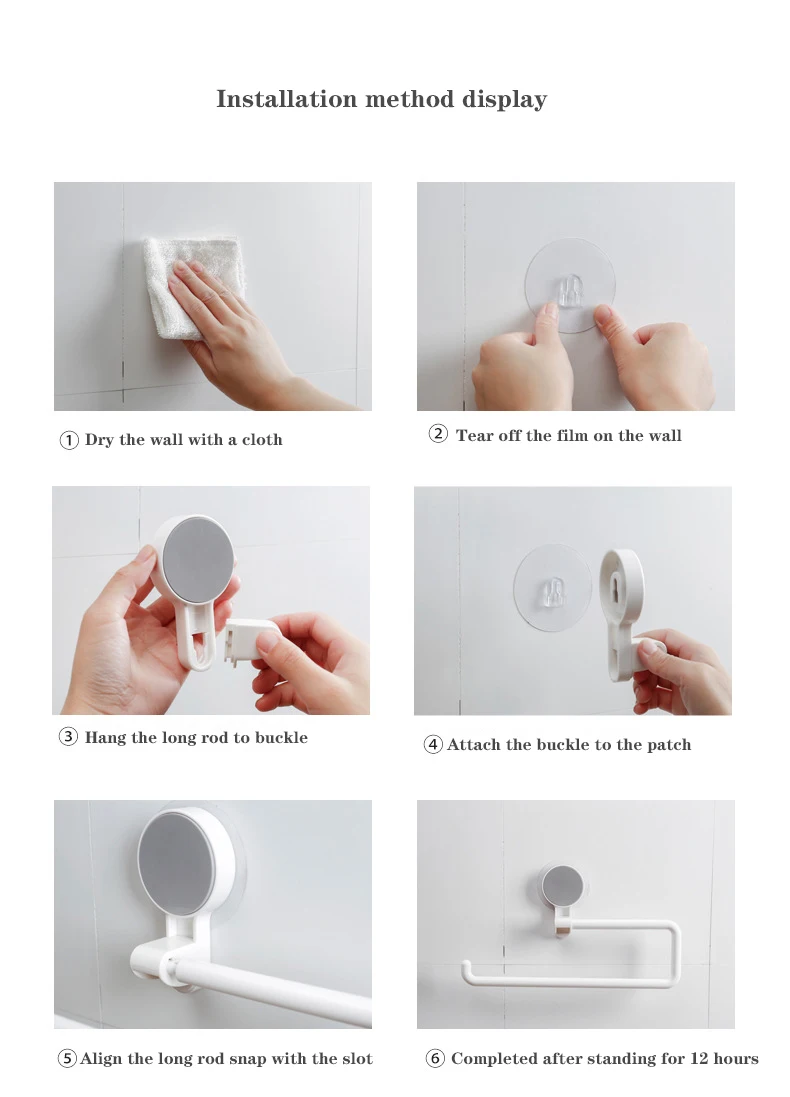 Installation method display

① Dry the wall with a cloth

② Tear off the film on the wall

③ Hang the long rod to buckle

④ Attach the buckle to the patch

⑤ Align the long rod snap with the slot

⑥ Completed after standing for 12 hours