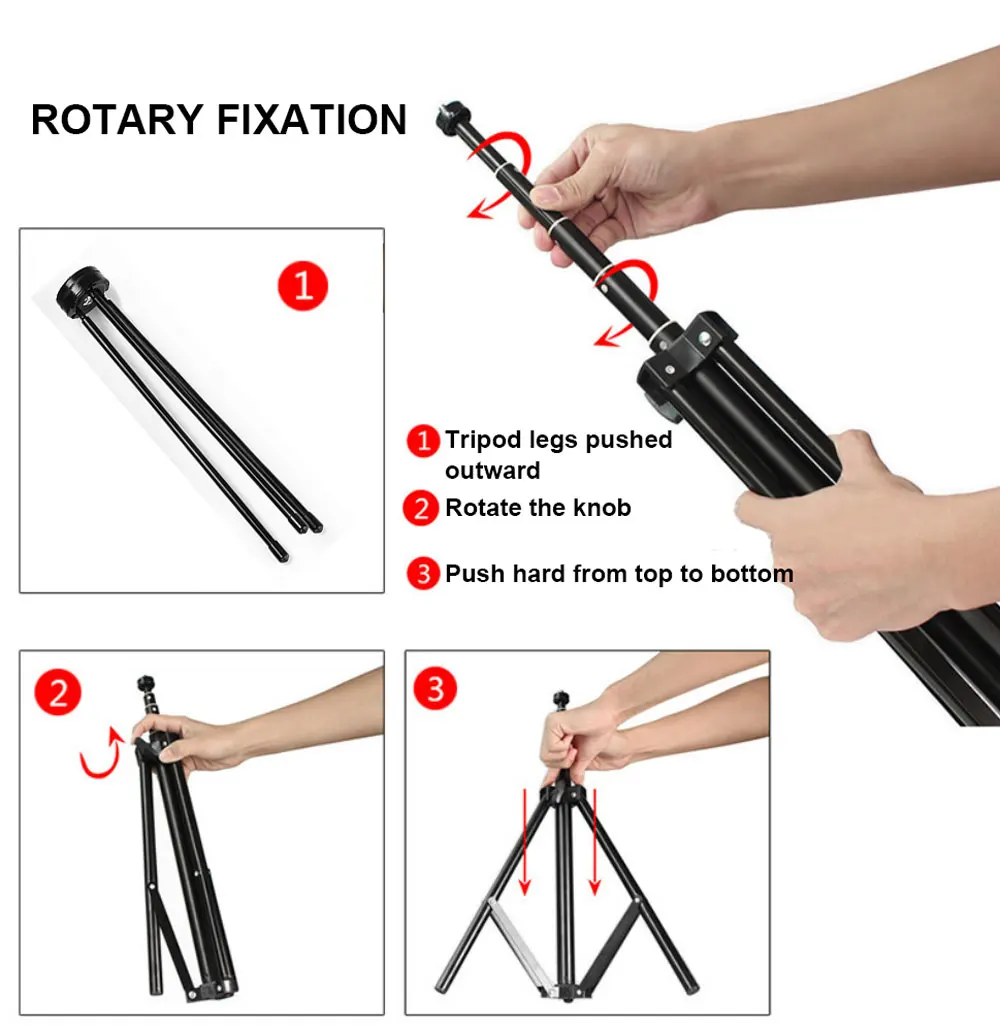 ROTARY FIXATION

1

1 Tripod legs pushed outward

2 Rotate the knob

3 Push hard from top to bottom

2

3