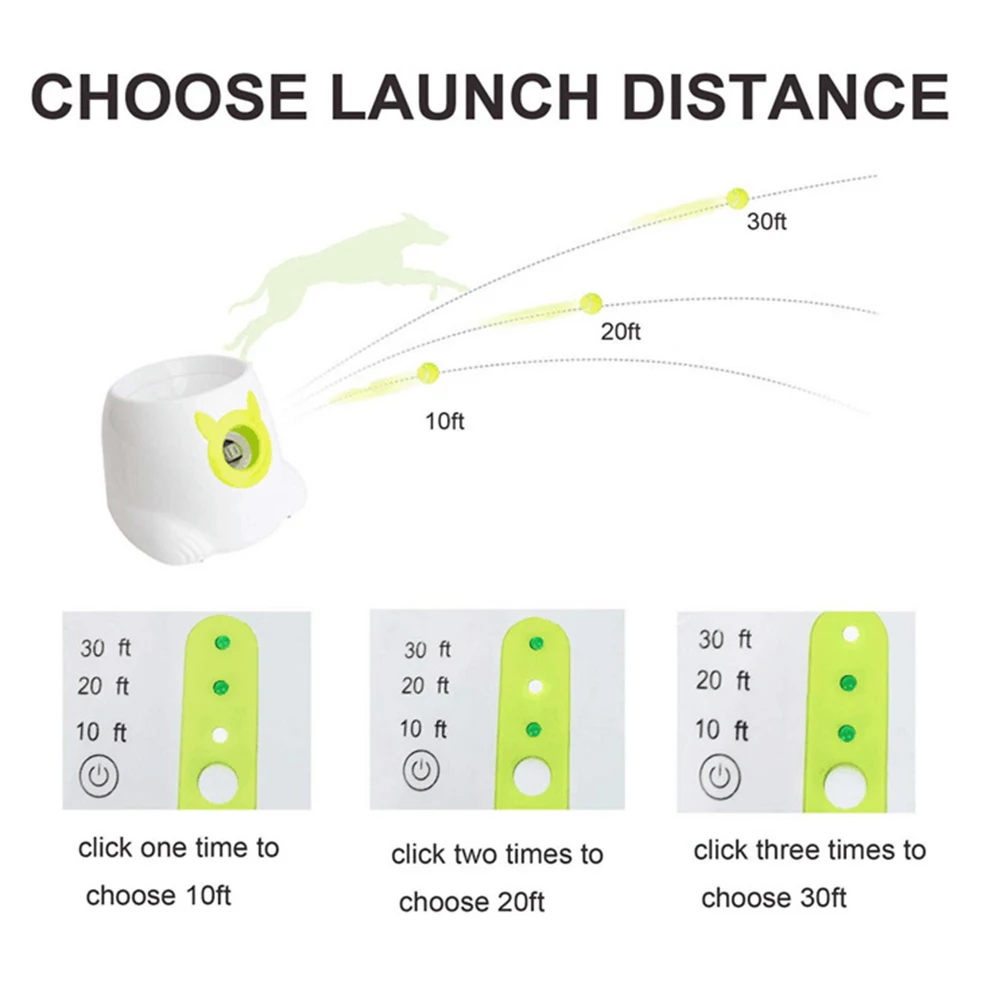 CHOOSE LAUNCH DISTANCE

30ft

20ft

10ft

30 ft
20 ft
10 ft

click one time to choose 10ft

30 ft
20 ft
10 ft

click two times to choose 20ft

30 ft
20 ft
10 ft

click three times to choose 30ft