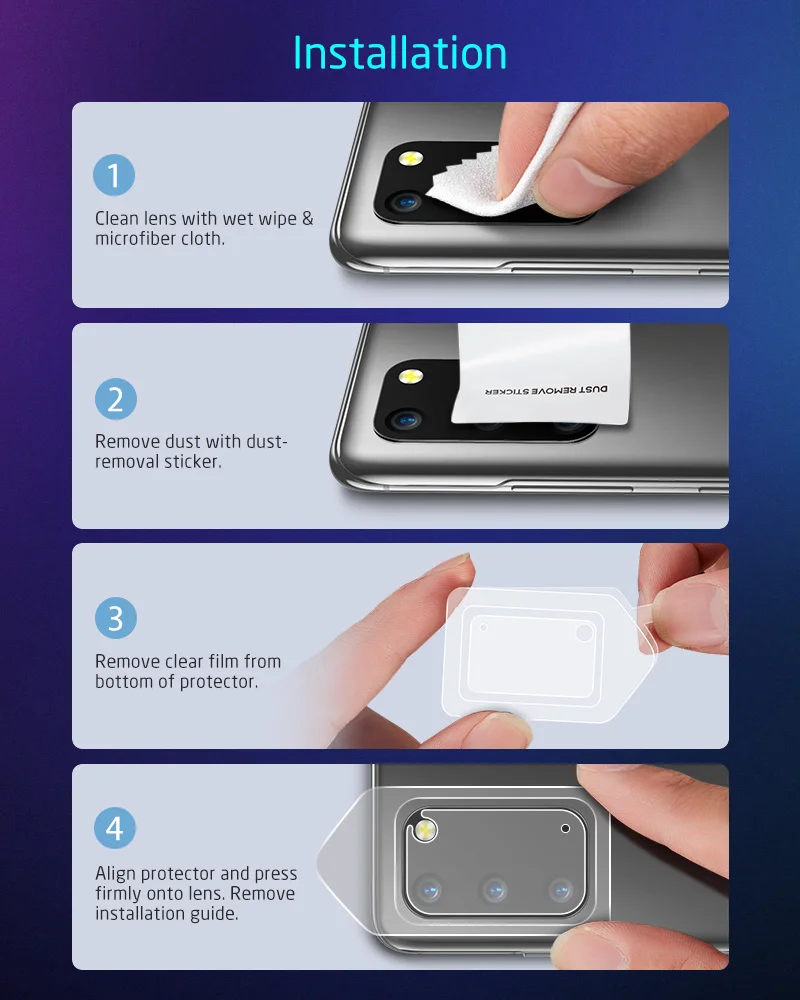 Installation

1
Clean lens with wet wipe & microfiber cloth.

2
Remove dust with dust-removal sticker.

DUST REMOVE STICKER

3
Remove clear film from bottom of protector.

4
Align protector and press firmly onto lens. Remove installation guide.