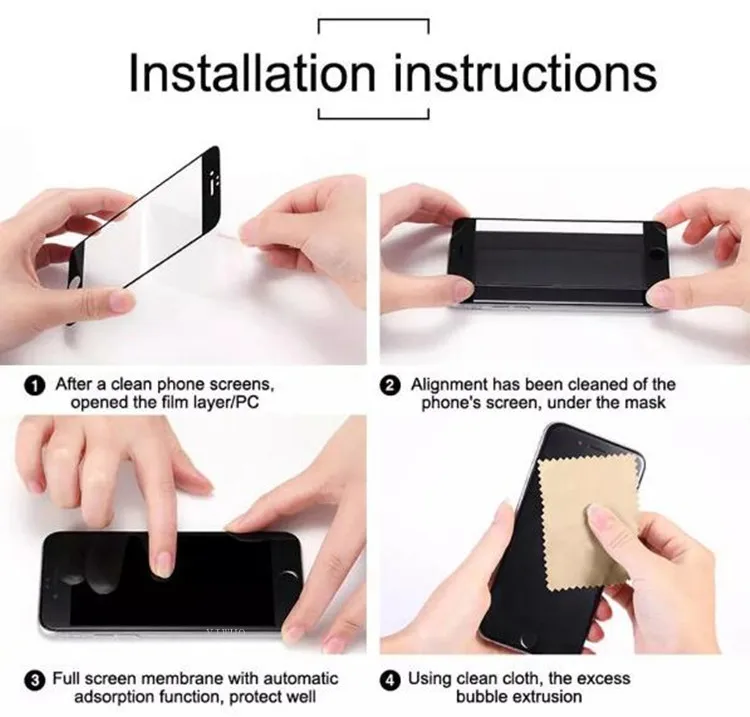 Installation instructions

1 After a clean phone screens, opened the film layer/PC

2 Alignment has been cleaned of the phone's screen, under the mask

3 Full screen membrane with automatic adsorption function, protect well

4 Using clean cloth, the excess bubble extrusion