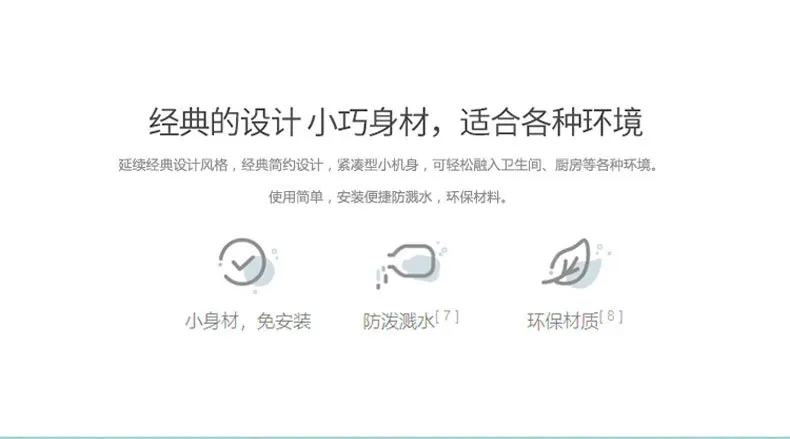 经典的设计 小巧身材，适合各种环境

延续经典设计风格，经典简约设计，紧凑型小机身，可轻松融入卫生间、厨房等各种环境。

使用简单，安装便捷防溅水，环保材料。

小身材，免安装

防泼溅水$^{[7]}$

环保材质$^{[8]}$