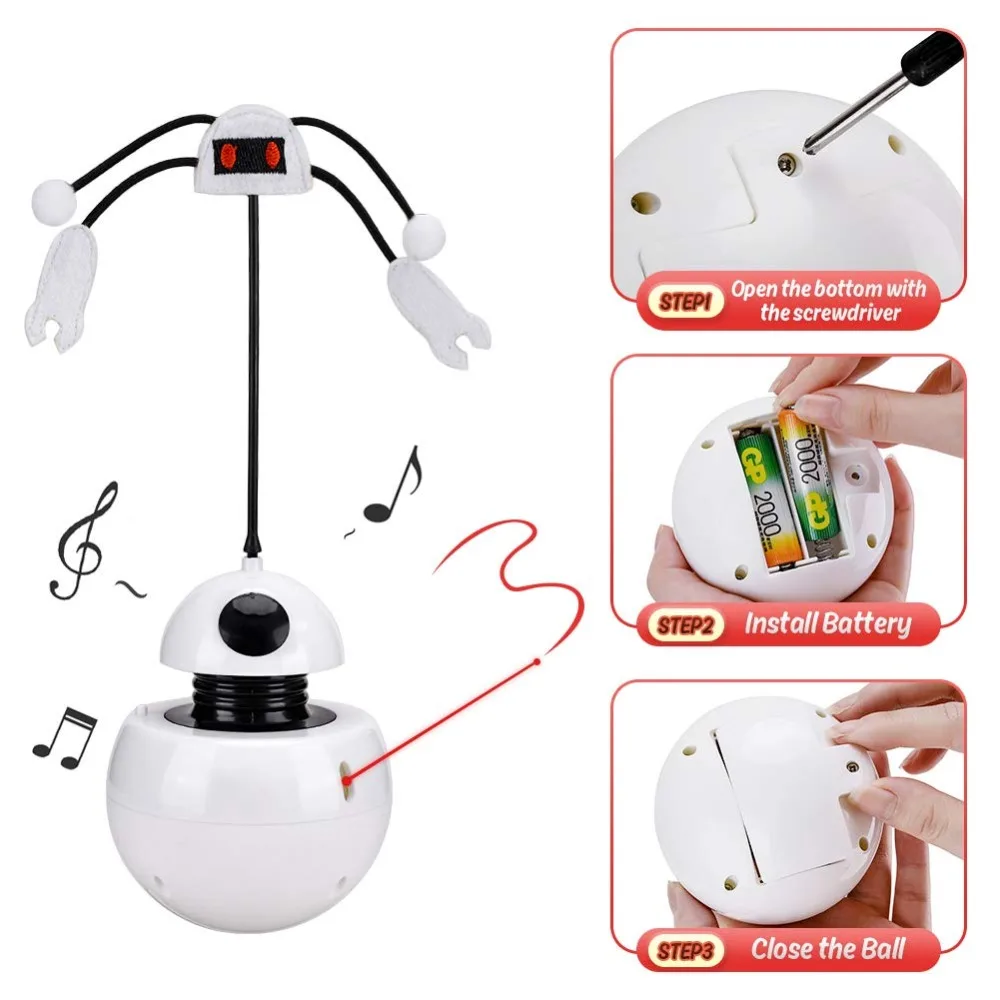 STEP1 Open the bottom with the screwdriver

GP 2000 GP 2000

STEP2 Install Battery

STEP3 Close the Ball