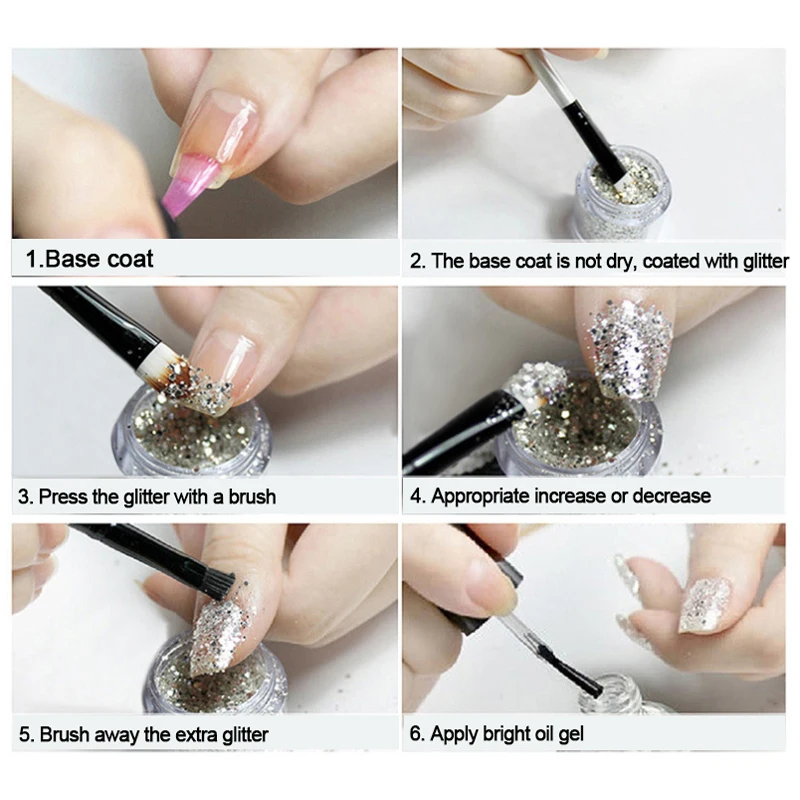 1.Base coat

2. The base coat is not dry, coated with glitter

3. Press the glitter with a brush

4. Appropriate increase or decrease

5. Brush away the extra glitter

6. Apply bright oil gel