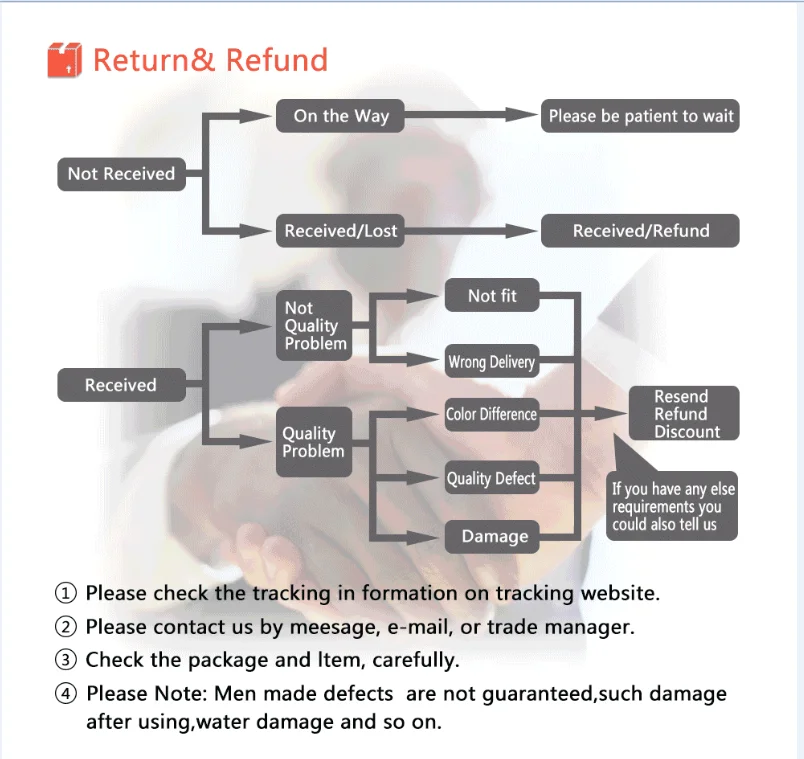 Return& Refund

Not Received

On the Way

Please be patient to wait

Received/Lost

Received/Refund

Received

Not Quality Problem

Not fit

Wrong Delivery

Quality Problem

Color Difference

Quality Defect

Damage

Resend Refund Discount

If you have any else requirements you could also tell us

① Please check the tracking in formation on tracking website.

② Please contact us by meesage, e-mail, or trade manager.

③ Check the package and Item, carefully.

④ Please Note: Men made defects are not guaranteed,such damage after using,water damage and so on.