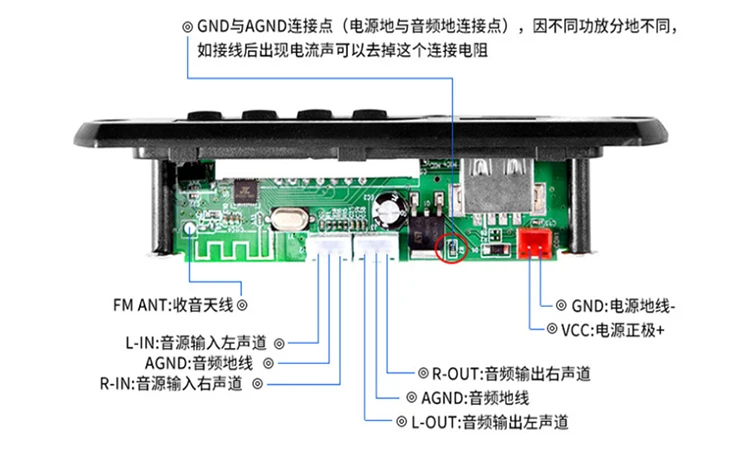 ◎ GND与AGND连接点（电源地与音频地连接点），因不同功放分地不同，如接线后出现电流声可以去掉这个连接电阻

FM ANT:收音天线 ◎

L-IN:音源输入左声道 ◎
AGND:音频地线 ◎
R-IN:音源输入右声道 ◎

◎ R-OUT:音频输出右声道
◎ AGND:音频地线
◎ L-OUT:音频输出左声道

◎ GND:电源地线-
◎ VCC:电源正极+