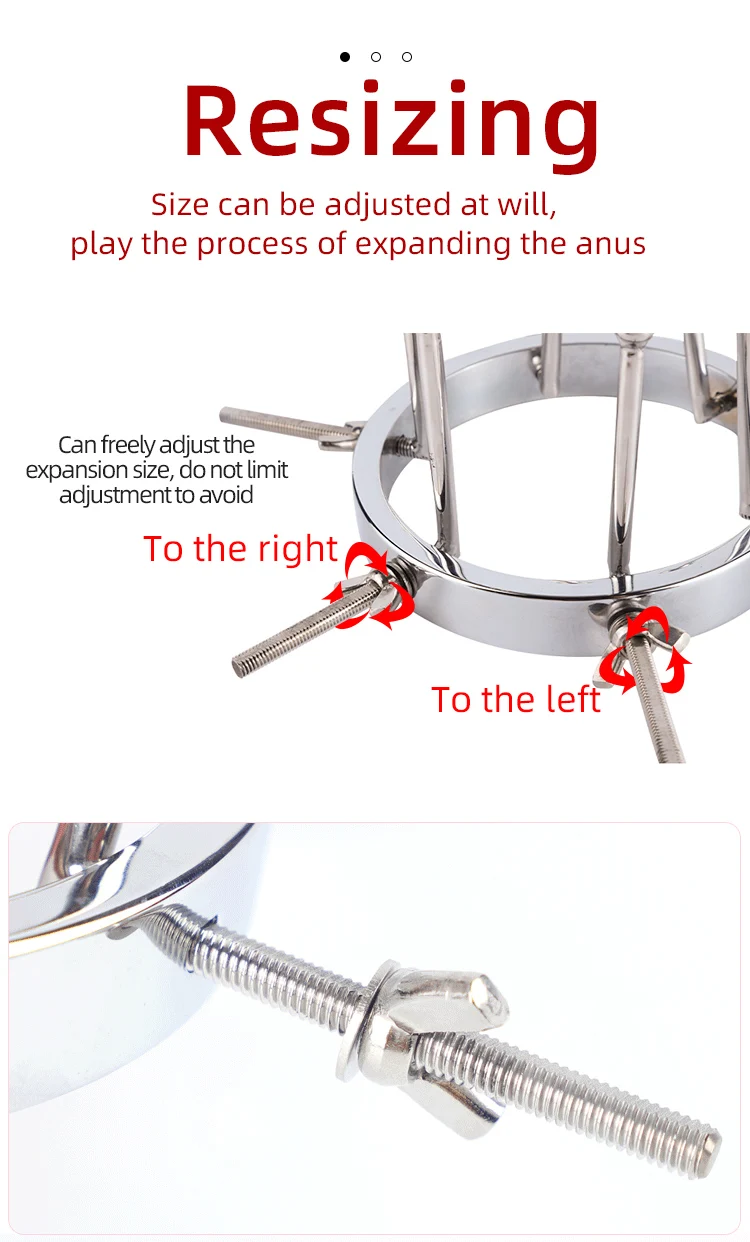 Resizing

Size can be adjusted at will, play the process of expanding the anus

Can freely adjust the expansion size, do not limit adjustment to avoid

To the right

To the left