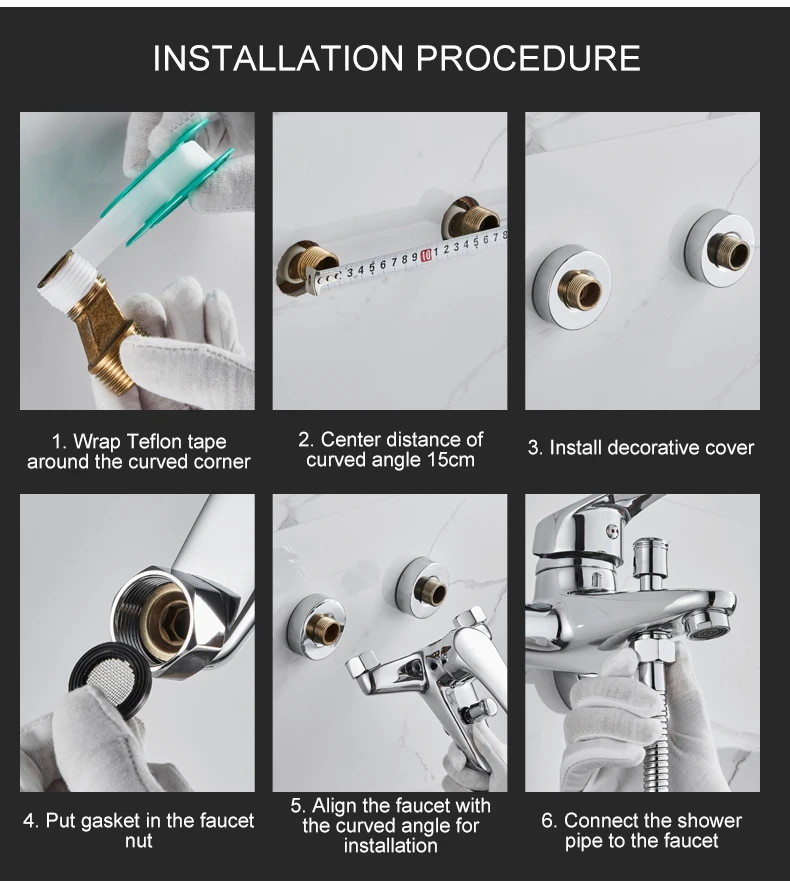 INSTALLATION PROCEDURE

3 4 5 6 7 8 9 10 1 2 3 4 5 6 7 8

1. Wrap Teflon tape around the curved corner

2. Center distance of curved angle 15cm

3. Install decorative cover

4. Put gasket in the faucet nut

5. Align the faucet with the curved angle for installation

6. Connect the shower pipe to the faucet