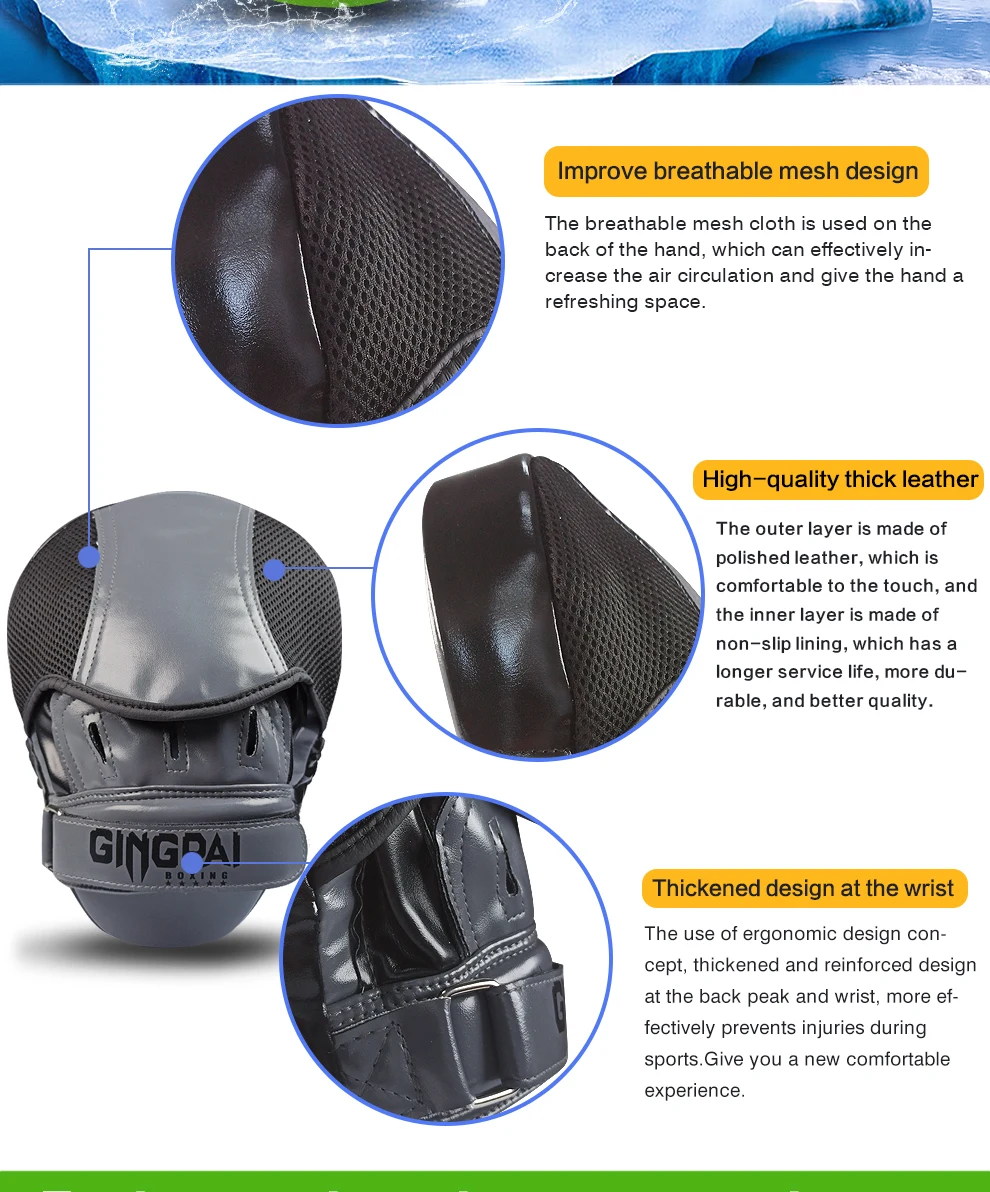 Improve breathable mesh design

The breathable mesh cloth is used on the back of the hand, which can effectively increase the air circulation and give the hand a refreshing space.

High-quality thick leather

The outer layer is made of polished leather, which is comfortable to the touch, and the inner layer is made of non-slip lining, which has a longer service life, more durable, and better quality.

GINGPAI
BOXING

Thickened design at the wrist

The use of ergonomic design concept, thickened and reinforced design at the back peak and wrist, more effectively prevents injuries during sports.Give you a new comfortable experience.