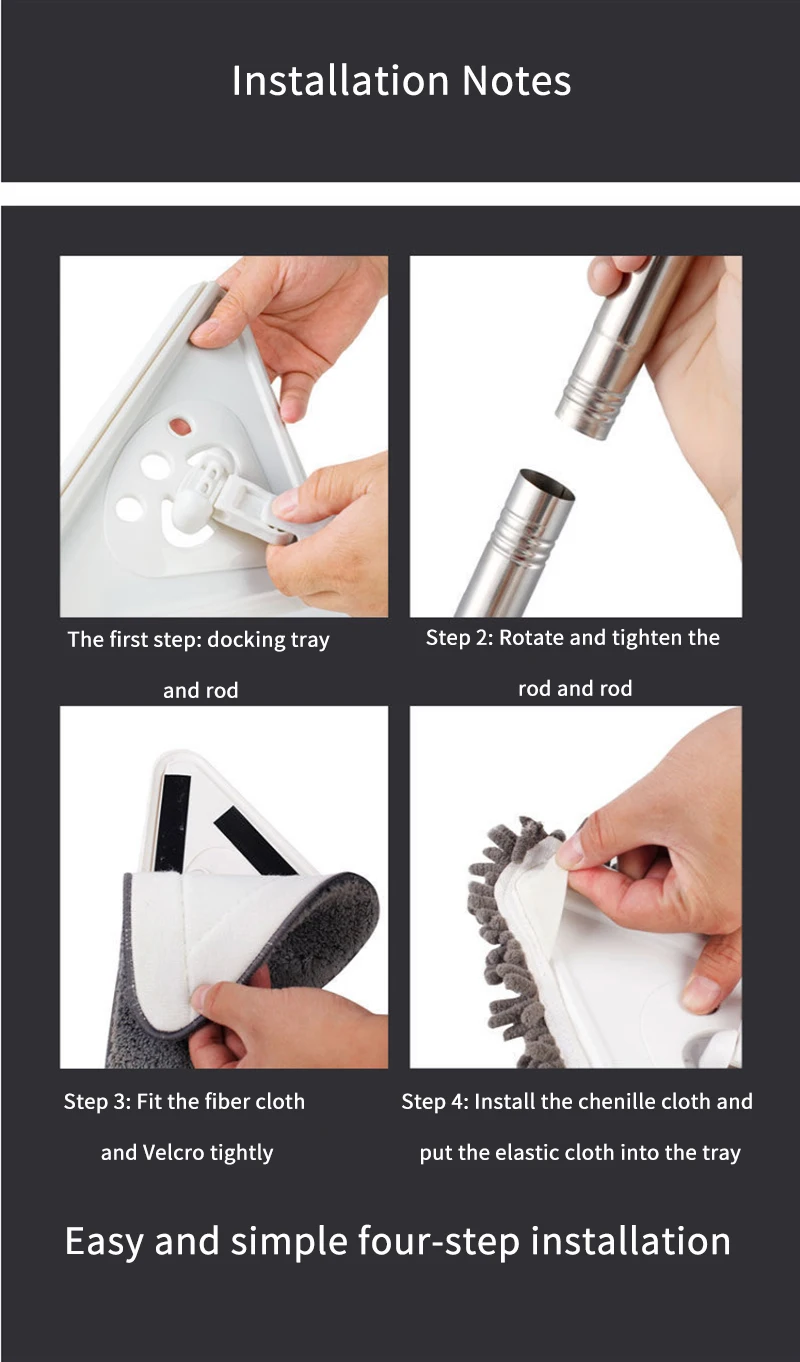 Installation Notes

The first step: docking tray and rod

Step 2: Rotate and tighten the rod and rod

Step 3: Fit the fiber cloth and Velcro tightly

Step 4: Install the chenille cloth and put the elastic cloth into the tray

Easy and simple four-step installation