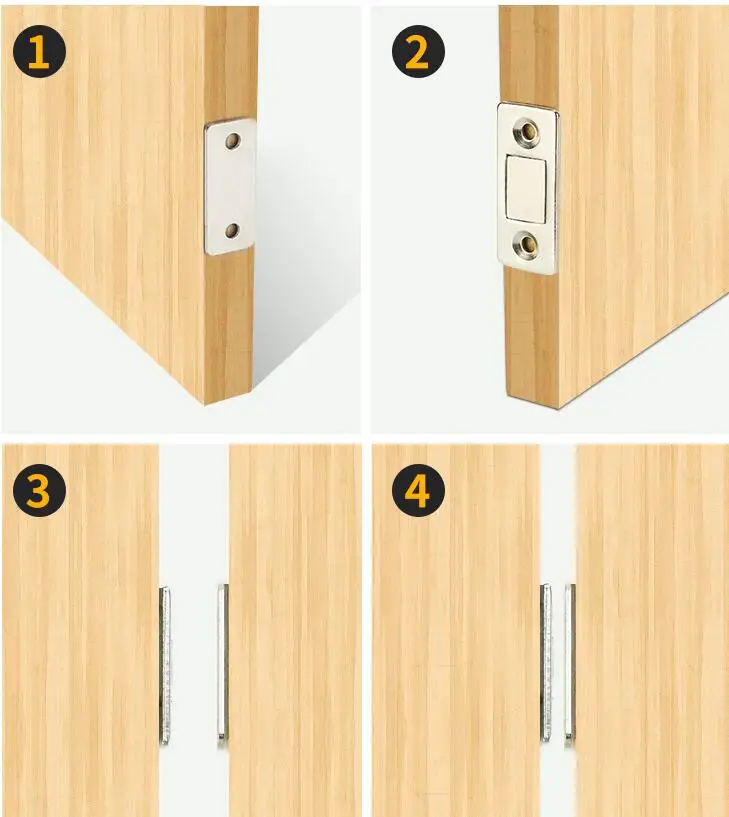 1

2

3

4