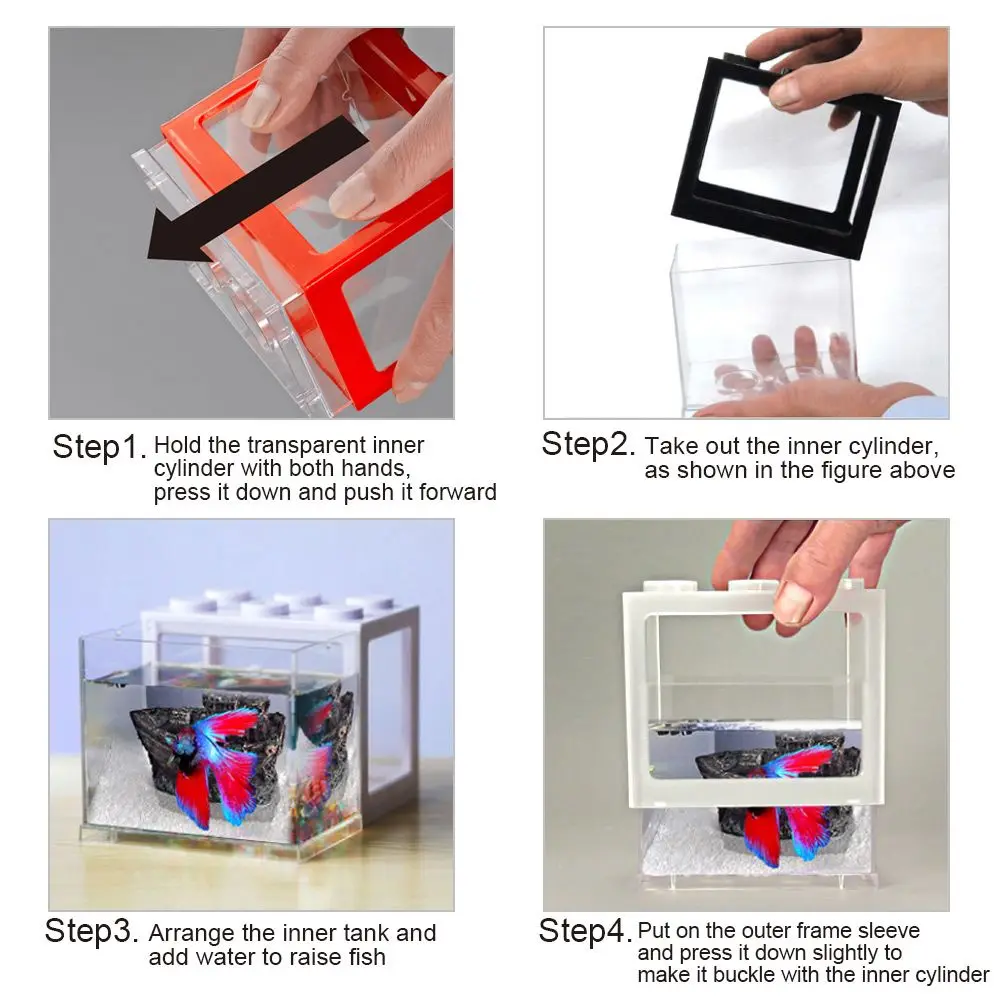 Step1. Hold the transparent inner cylinder with both hands, press it down and push it forward

Step2. Take out the inner cylinder, as shown in the figure above

Step3. Arrange the inner tank and add water to raise fish

Step4. Put on the outer frame sleeve and press it down slightly to make it buckle with the inner cylinder