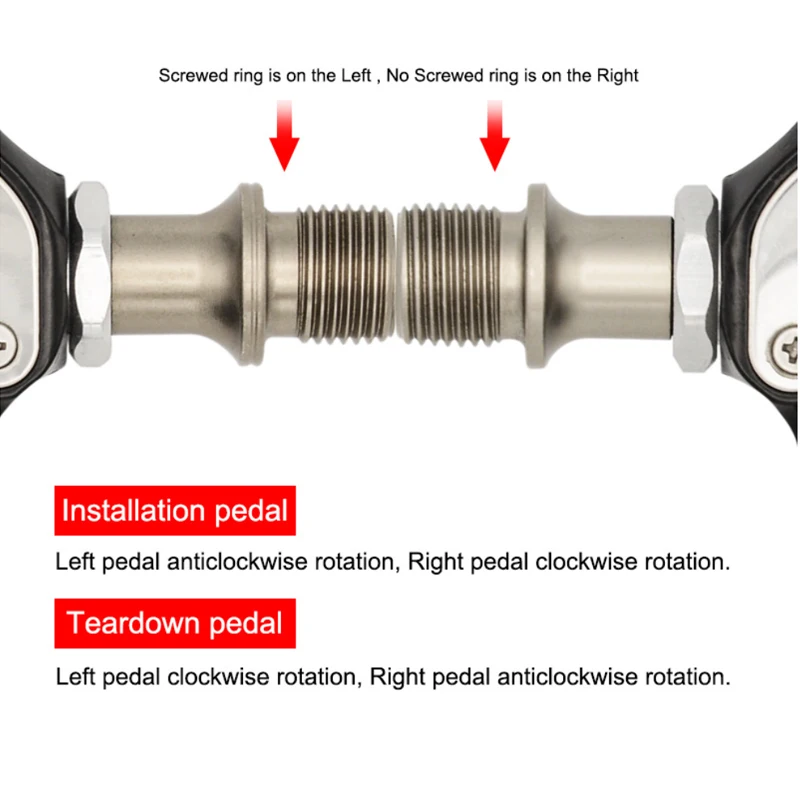 Screwed ring is on the Left , No Screwed ring is on the Right

Installation pedal

Left pedal anticlockwise rotation, Right pedal clockwise rotation.

Teardown pedal

Left pedal clockwise rotation, Right pedal anticlockwise rotation.