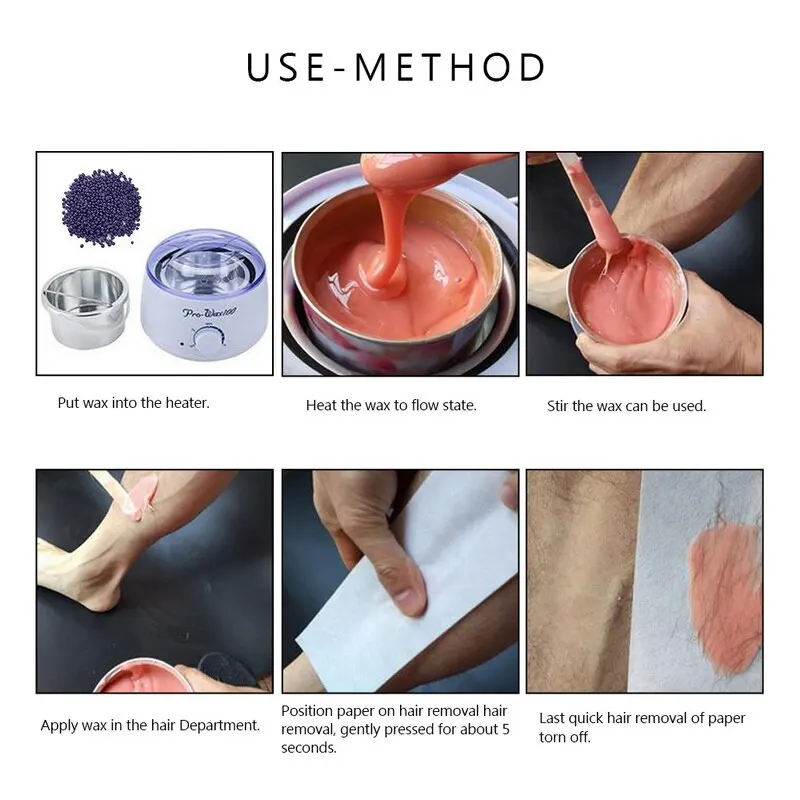 USE-METHOD

Pro-Wax100

Put wax into the heater.

Heat the wax to flow state.

Stir the wax can be used.

Apply wax in the hair Department.

Position paper on hair removal hair removal, gently pressed for about 5 seconds.

Last quick hair removal of paper torn off.