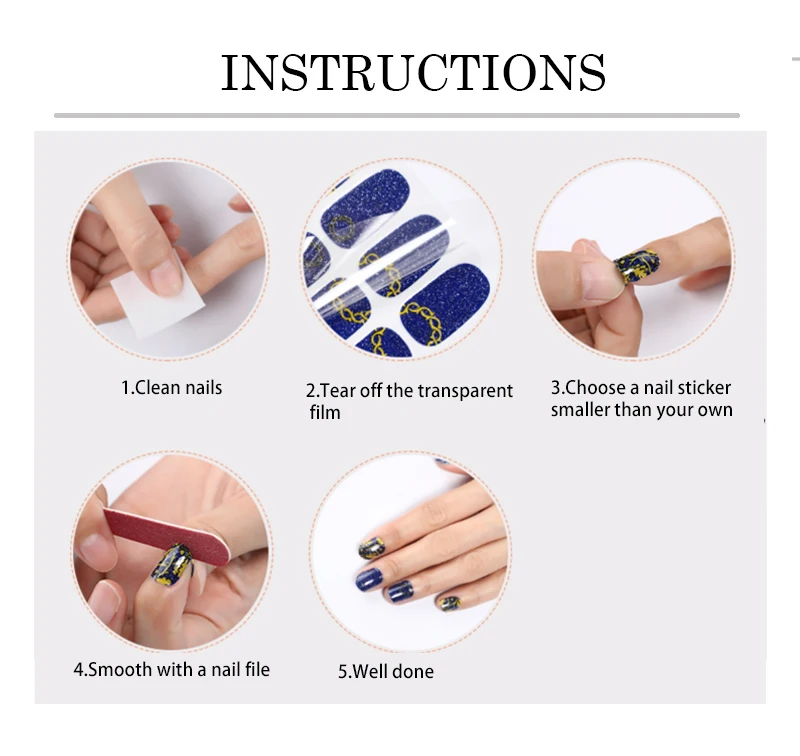 INSTRUCTIONS

1.Clean nails

2.Tear off the transparent film

3.Choose a nail sticker smaller than your own

4.Smooth with a nail file

5.Well done