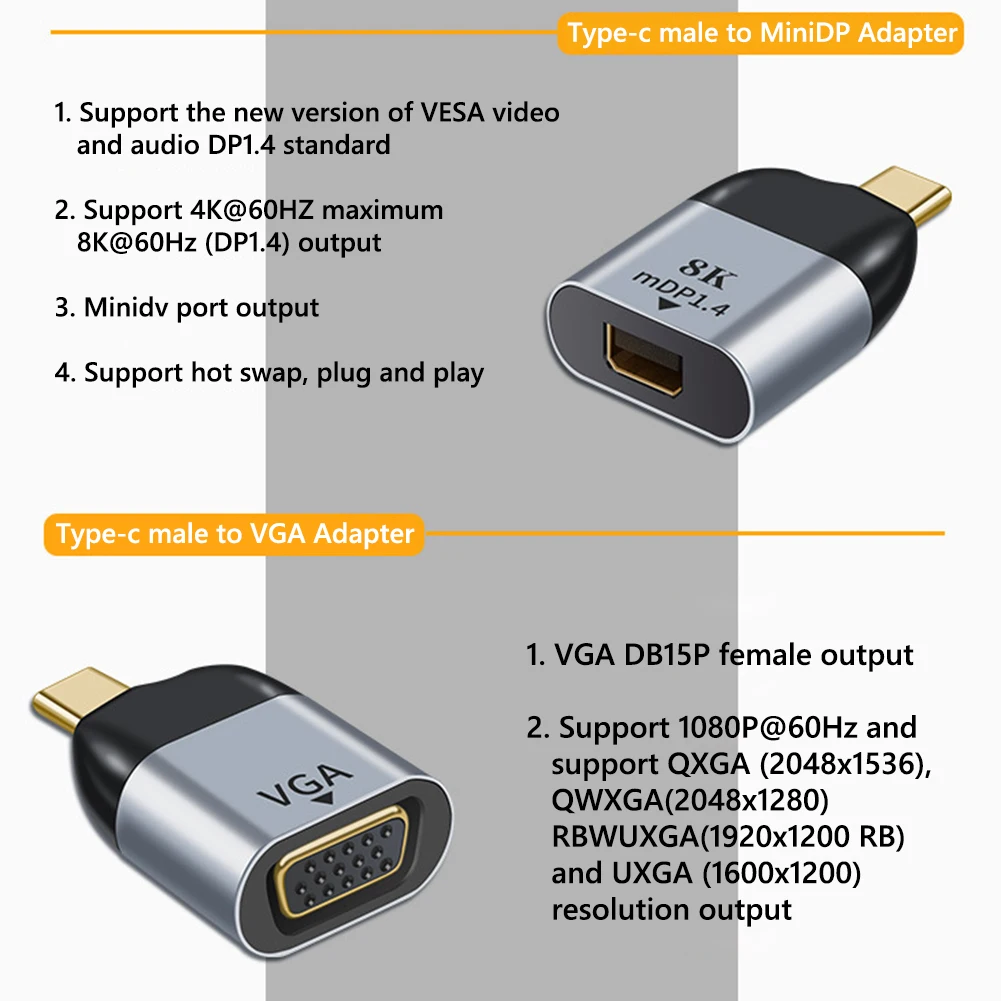 Type-c male to MiniDP Adapter

1. Support the new version of VESA video and audio DP1.4 standard

2. Support 4K@60HZ maximum 8K@60Hz (DP1.4) output

3. Minidv port output

4. Support hot swap, plug and play

8K
mDP1.4

Type-c male to VGA Adapter

VGA

1. VGA DB15P female output

2. Support 1080P@60Hz and support QXGA (2048x1536), QWXGA(2048x1280) RBWUXGA(1920x1200 RB) and UXGA (1600x1200) resolution output