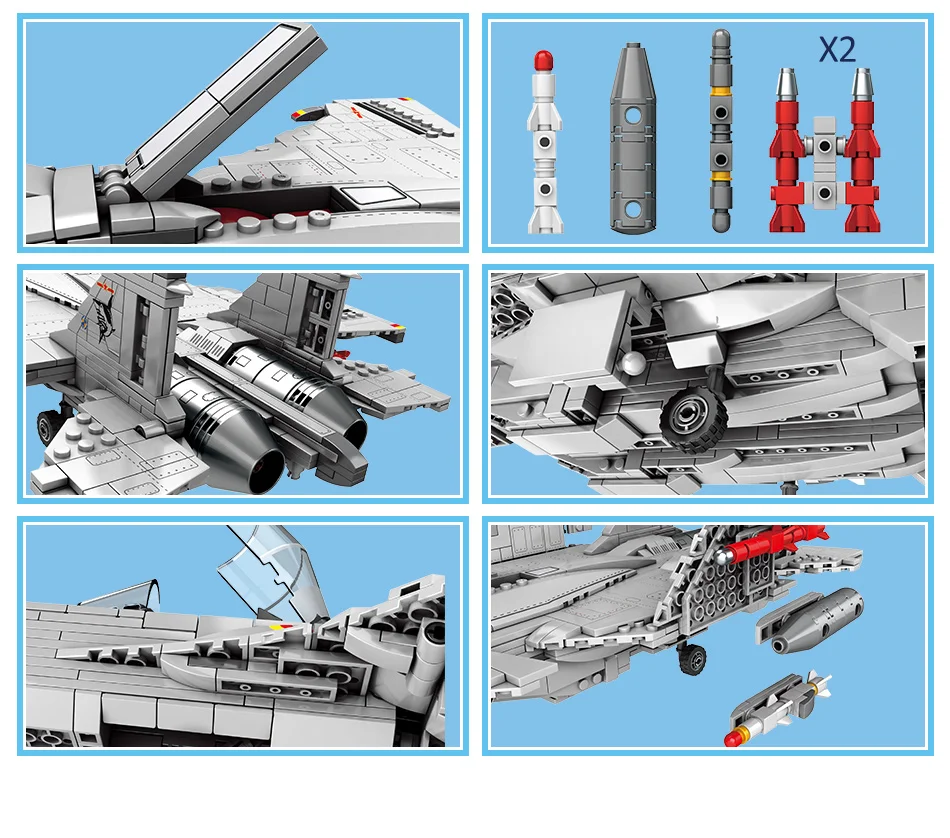 X2