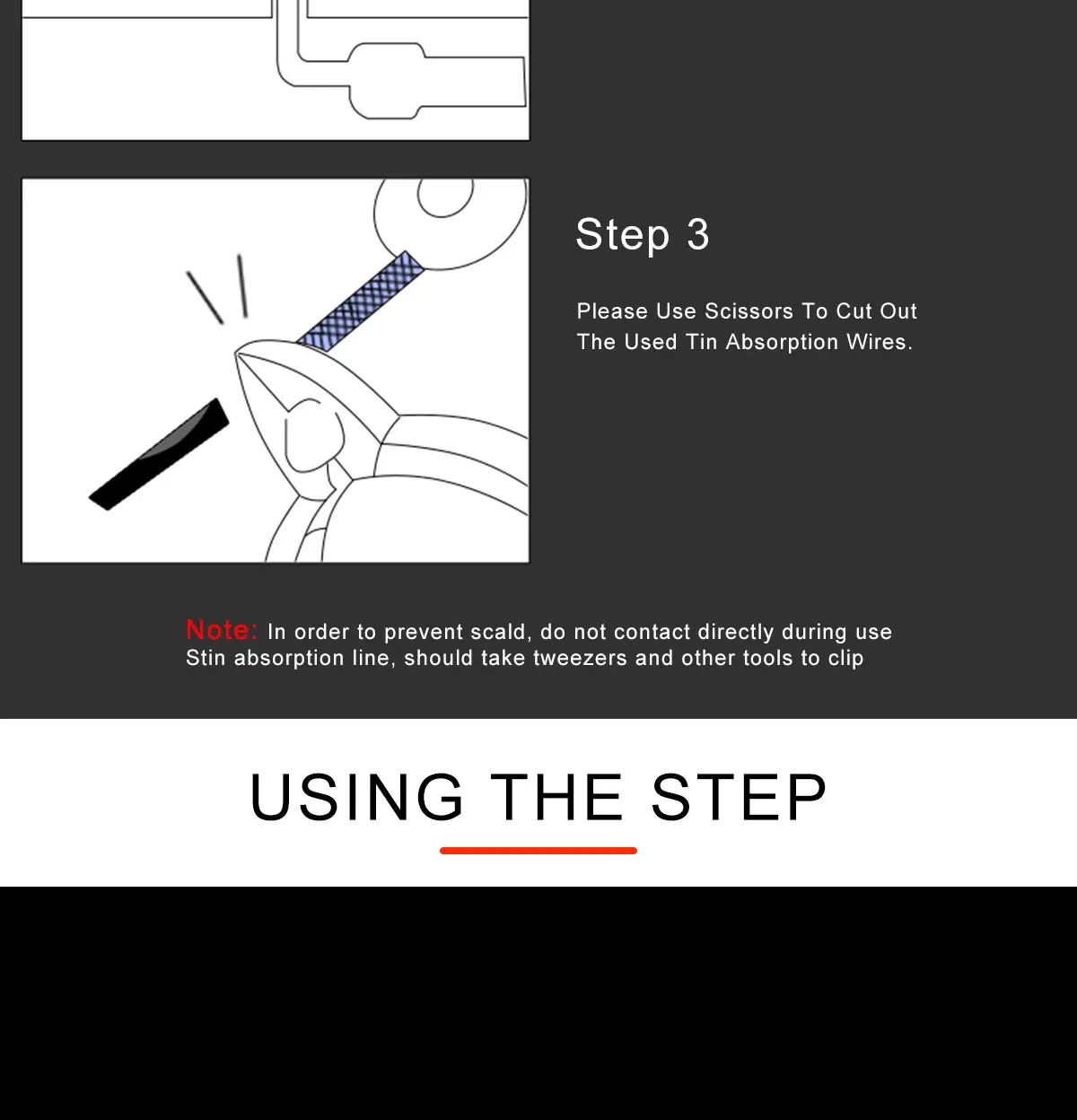 Step 3

Please Use Scissors To Cut Out The Used Tin Absorption Wires.

Note: In order to prevent scald, do not contact directly during use Stin absorption line, should take tweezers and other tools to clip

USING THE STEP