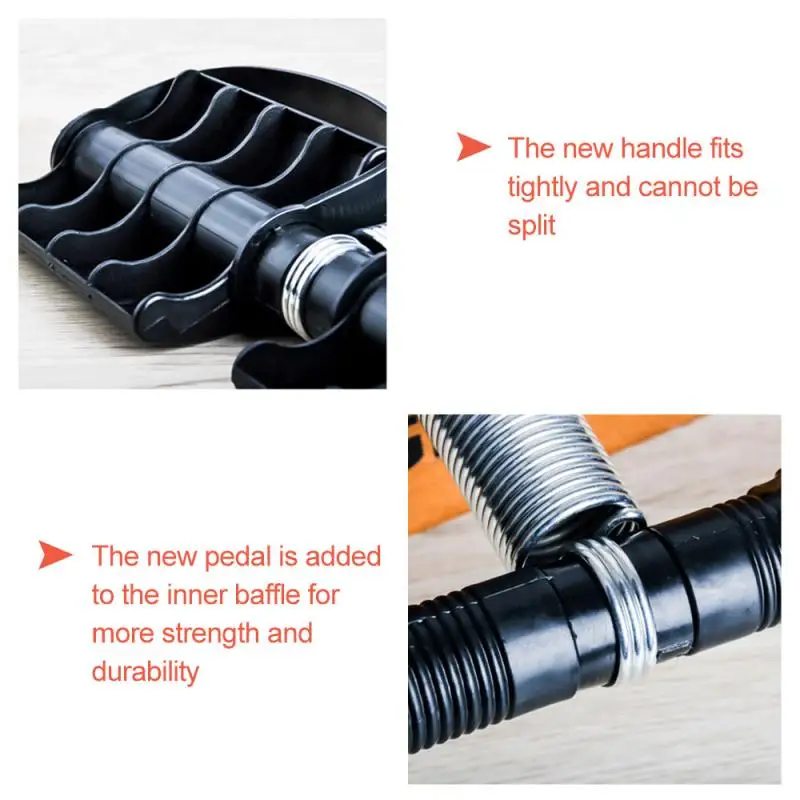 The new handle fits tightly and cannot be split

The new pedal is added to the inner baffle for more strength and durability