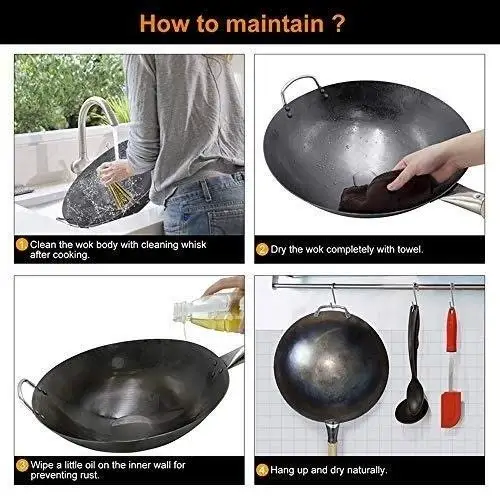 How to maintain ?

1 Clean the wok body with cleaning whisk after cooking.

2 Dry the wok completely with towel.

3 Wipe a little oil on the inner wall for preventing rust.

4 Hang up and dry naturally.