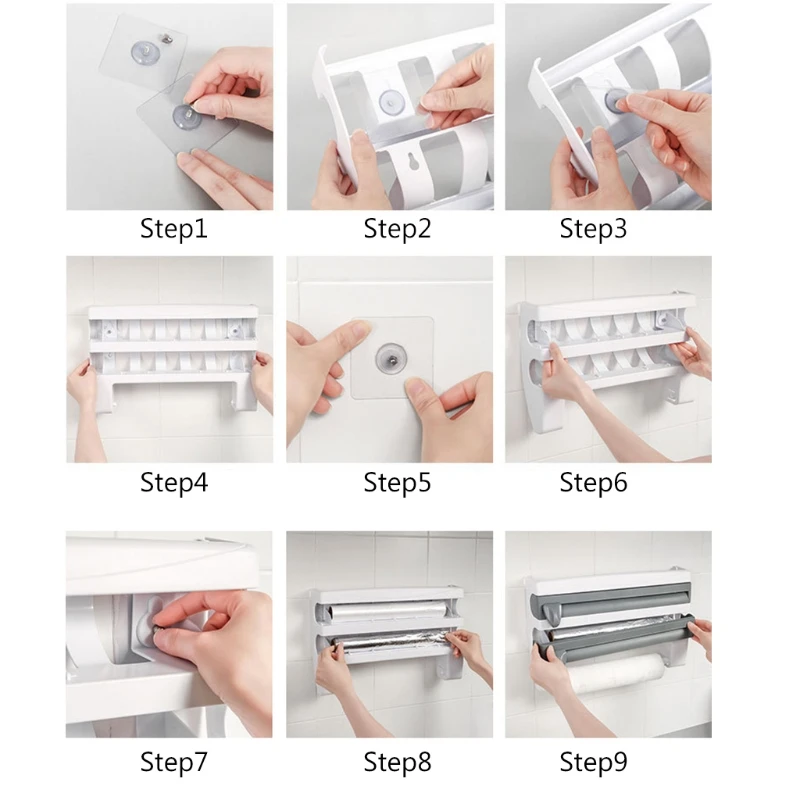 Step1 Step2 Step3

Step4 Step5 Step6

Step7 Step8 Step9