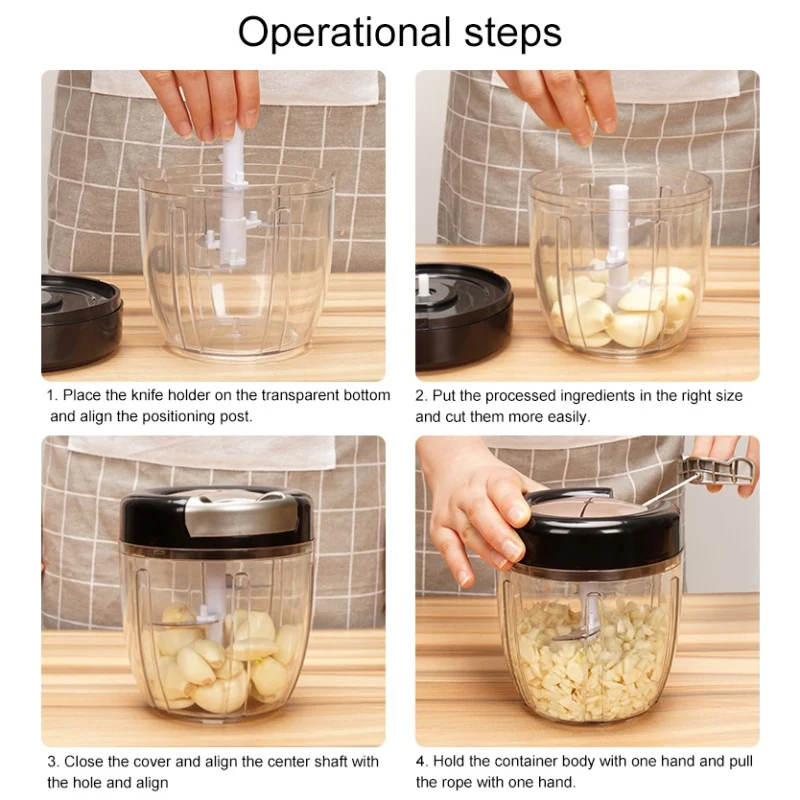 Operational steps

1. Place the knife holder on the transparent bottom and align the positioning post.

2. Put the processed ingredients in the right size and cut them more easily.

3. Close the cover and align the center shaft with the hole and align

4. Hold the container body with one hand and pull the rope with one hand.