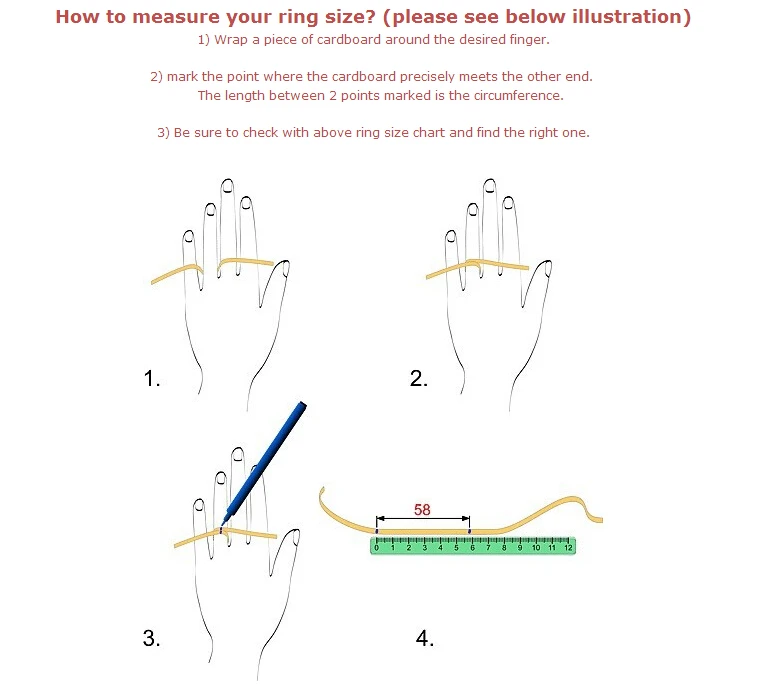 How to measure your ring size? (please see below illustration)

1) Wrap a piece of cardboard around the desired finger.

2) mark the point where the cardboard precisely meets the other end. The length between 2 points marked is the circumference.

3) Be sure to check with above ring size chart and find the right one.

1.

2.

3.

58

0 1 2 3 4 5 6 7 8 9 10 11 12

4.