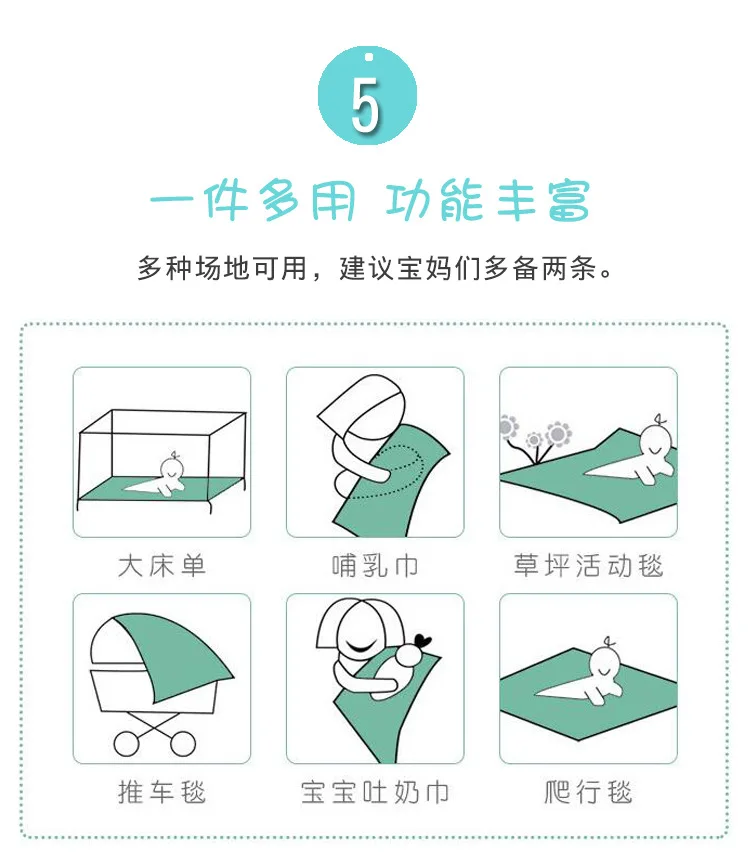 5

一件多用 功能丰富

多种场地可用，建议宝妈们多备两条。

大床单

哺乳巾

草坪活动毯

推车毯

宝宝吐奶巾

爬行毯