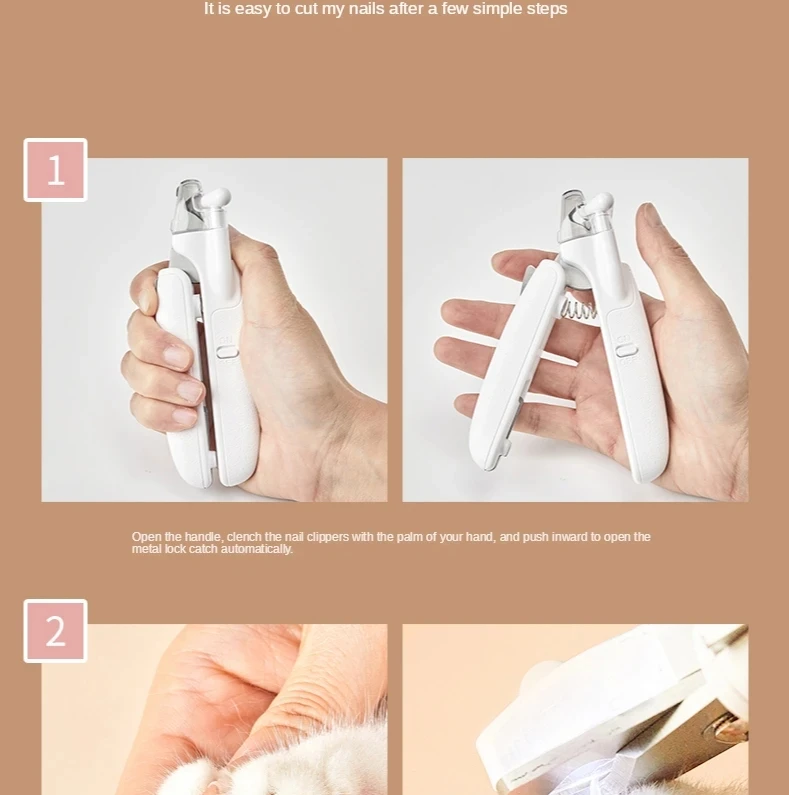 It is easy to cut my nails after a few simple steps

1

Open the handle, clench the nail clippers with the palm of your hand, and push inward to open the metal lock catch automatically.

2